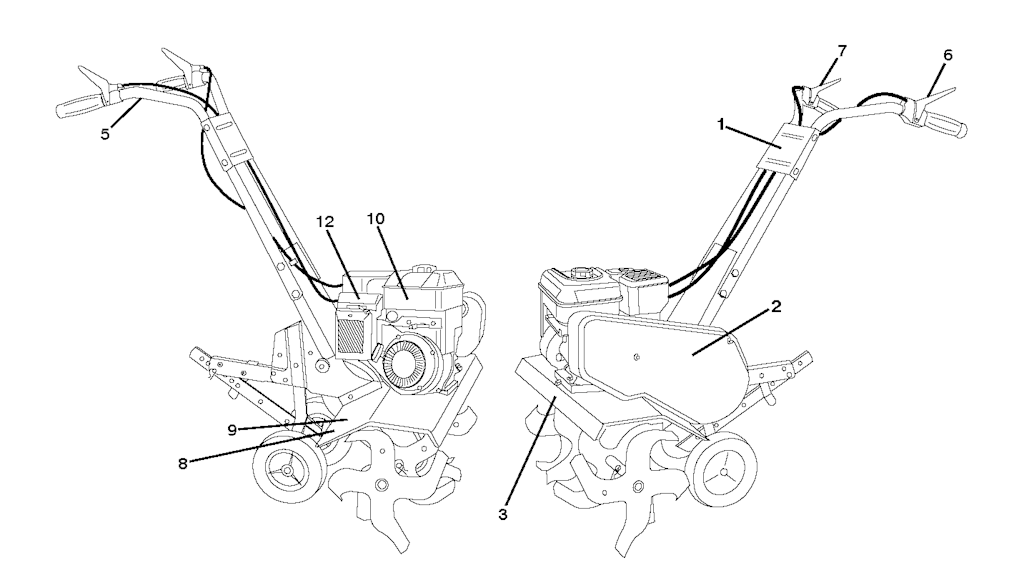 5
12
10
9
8
7
6
1
2
3