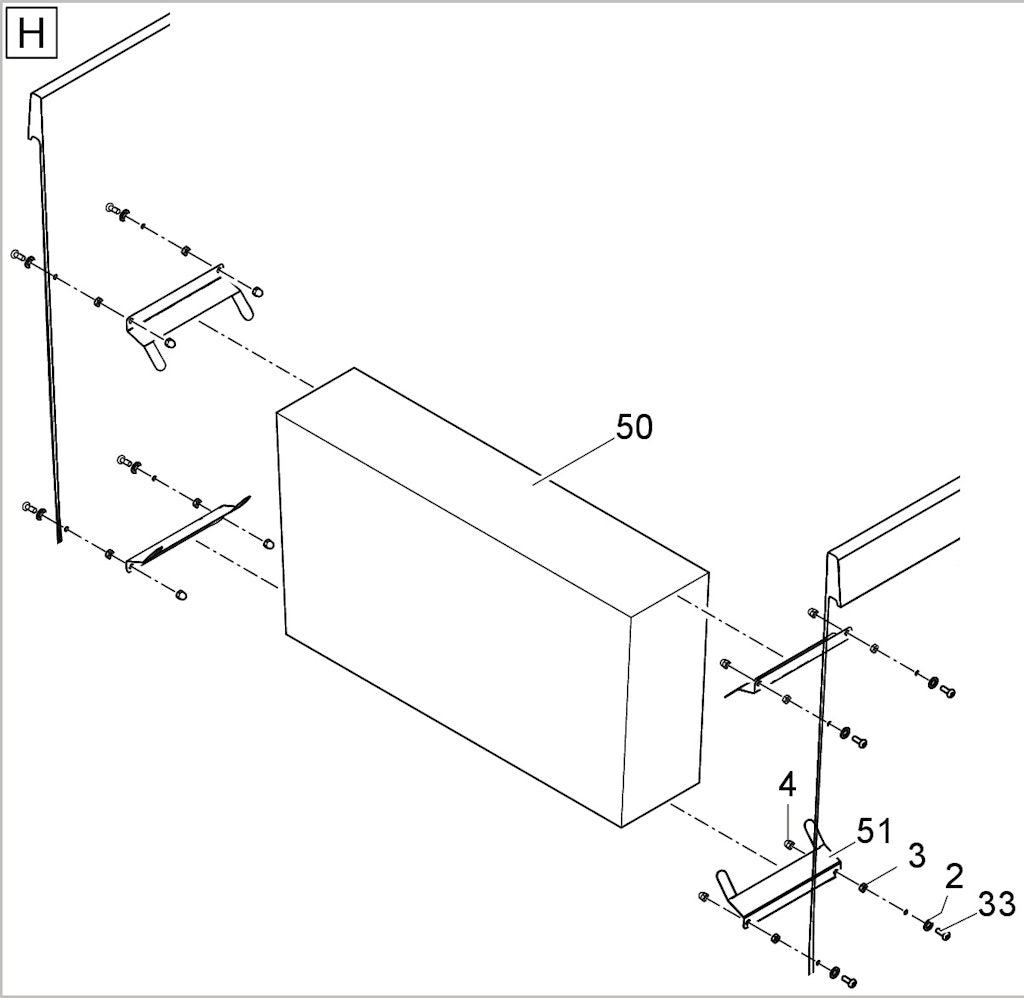 H

50

4

51

3

2

33