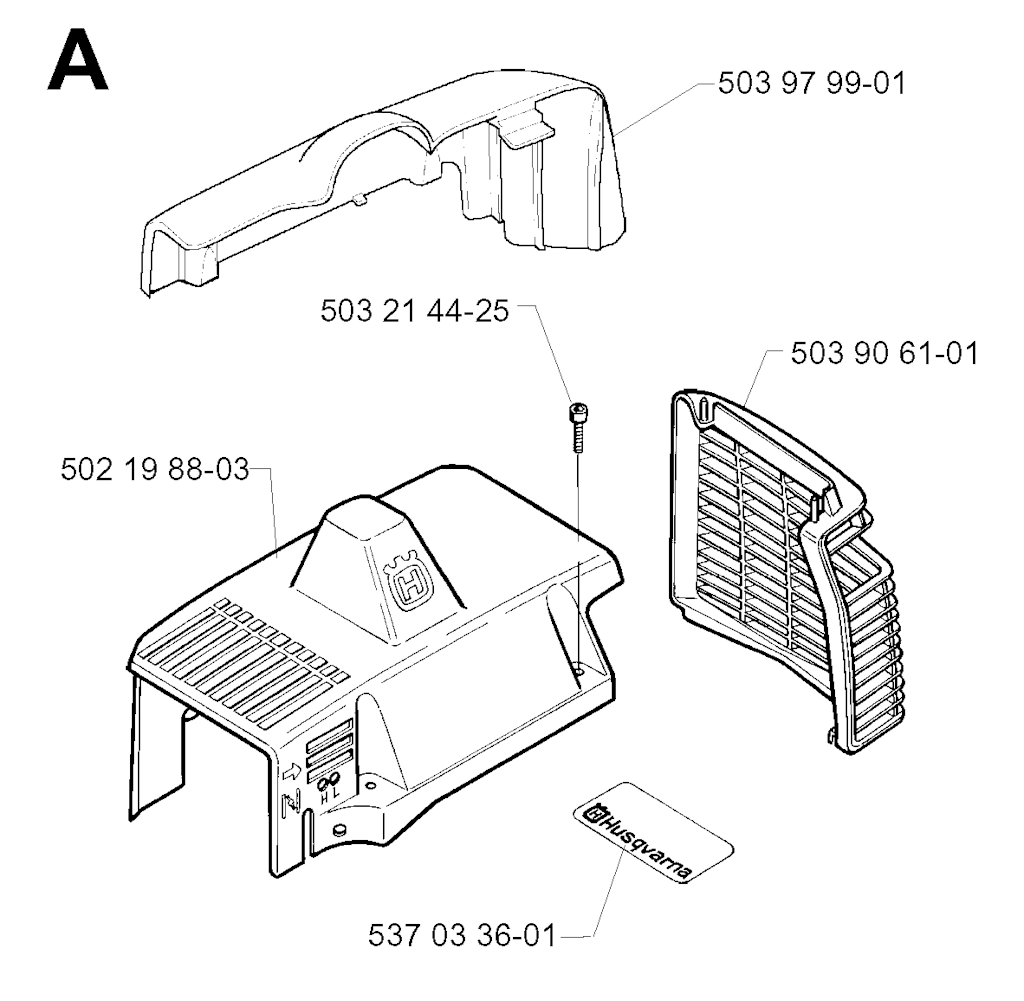 A

503 97 99-01

503 21 44-25

503 90 61-01

502 19 88-03

H L

Husqvarna

537 03 36-01