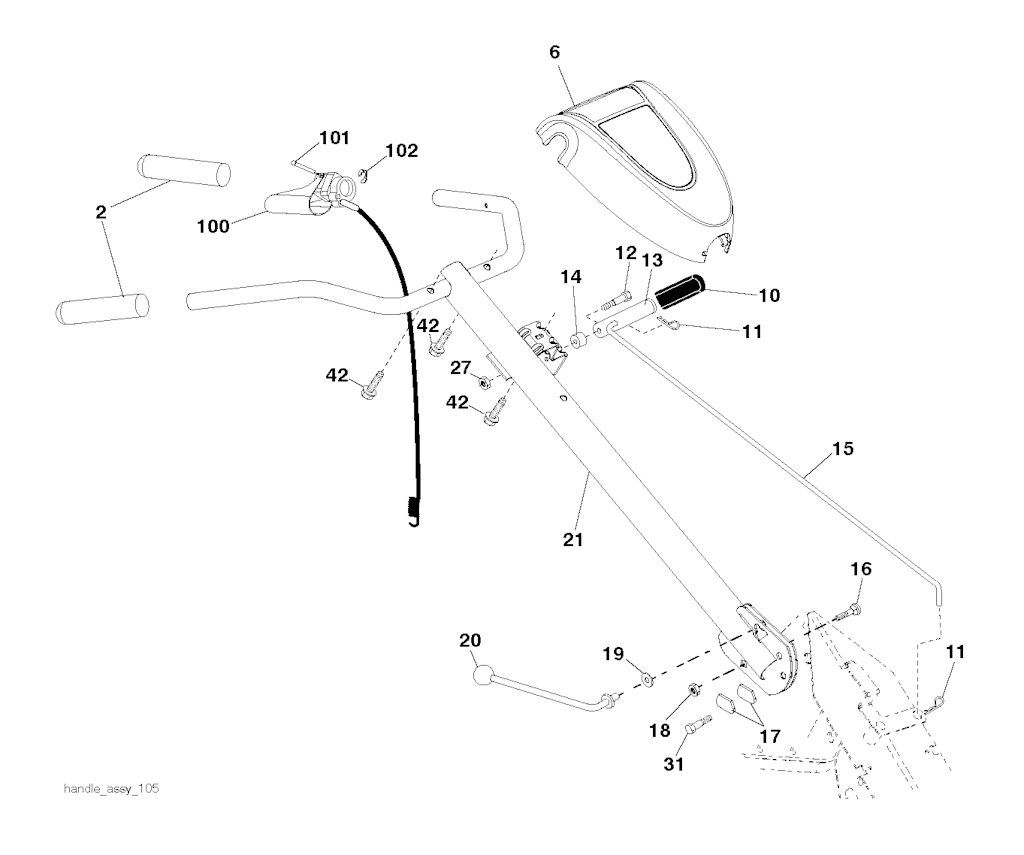 6
101
102
2
100
12
13
14
10
11
42
42
27
42
15
21
16
20
19
11
18
17
31
handle_assy_105