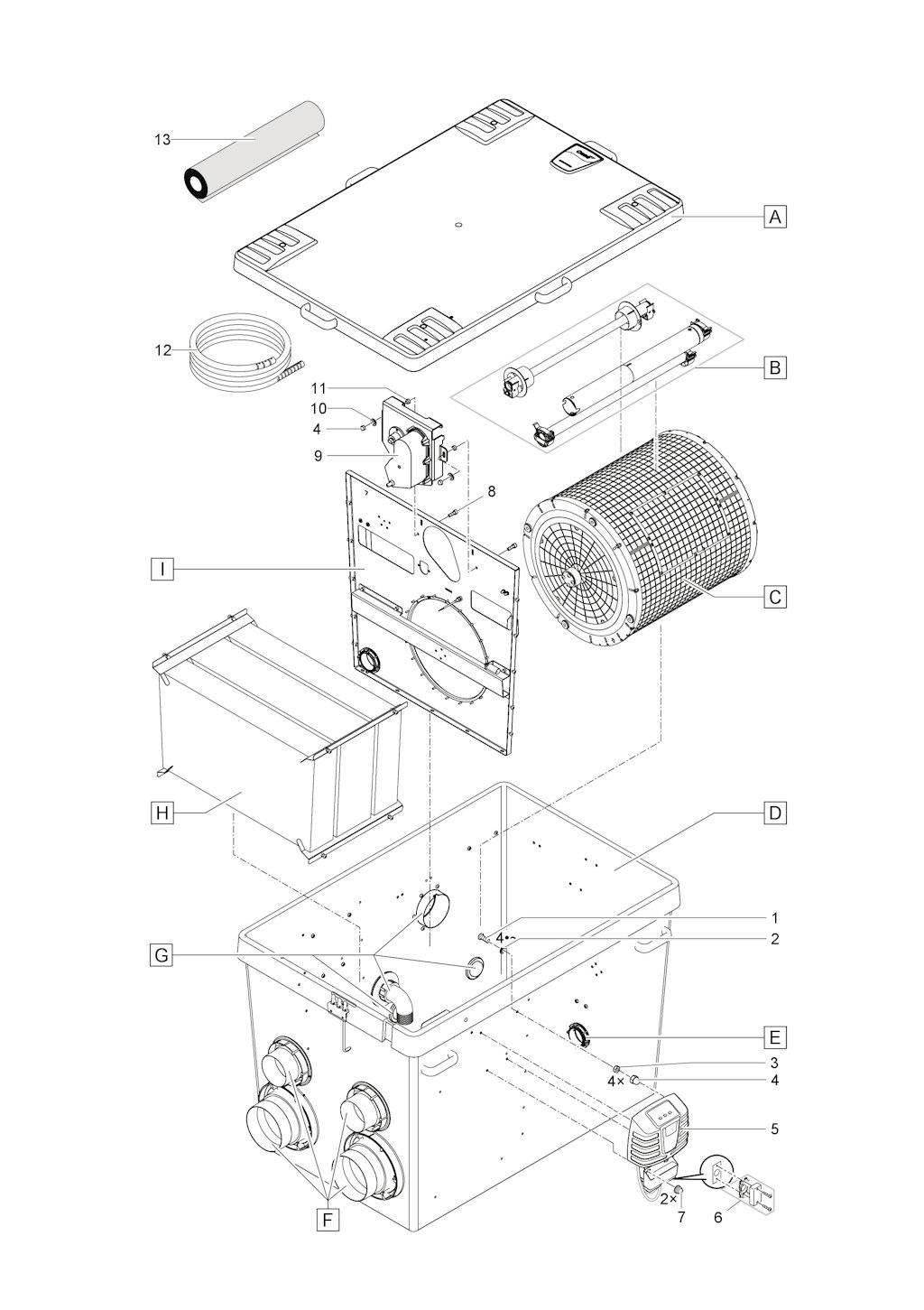 13
A
12
B
11
10
4
9
8
I
C
H
D
1
4×
2
G
E
3
4×
4
5
2×
7
6
F