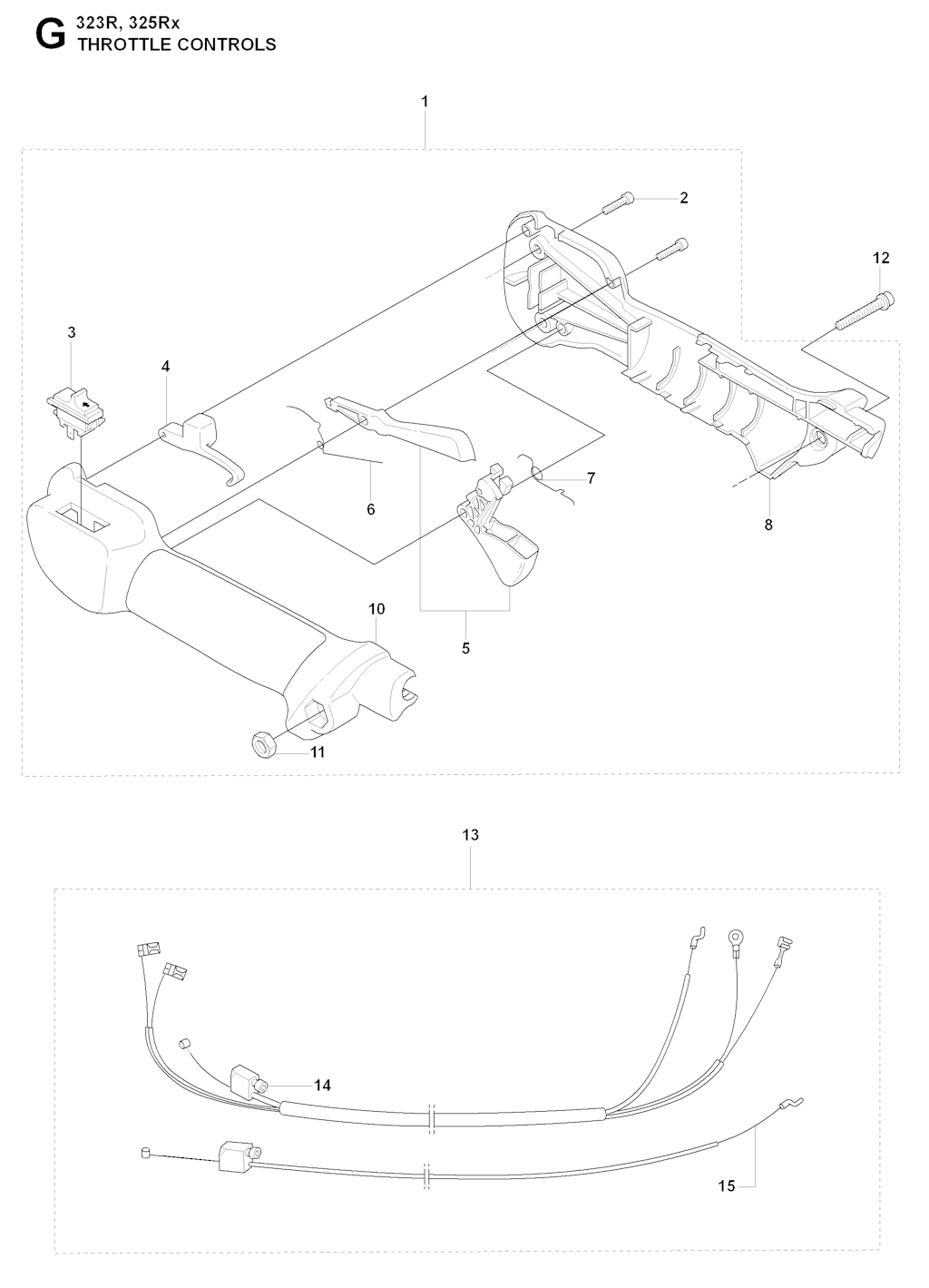 G 323R, 325Rx
THROTTLE CONTROLS

1
2
12
3
4
6
7
8
10
5
11

13
14
15