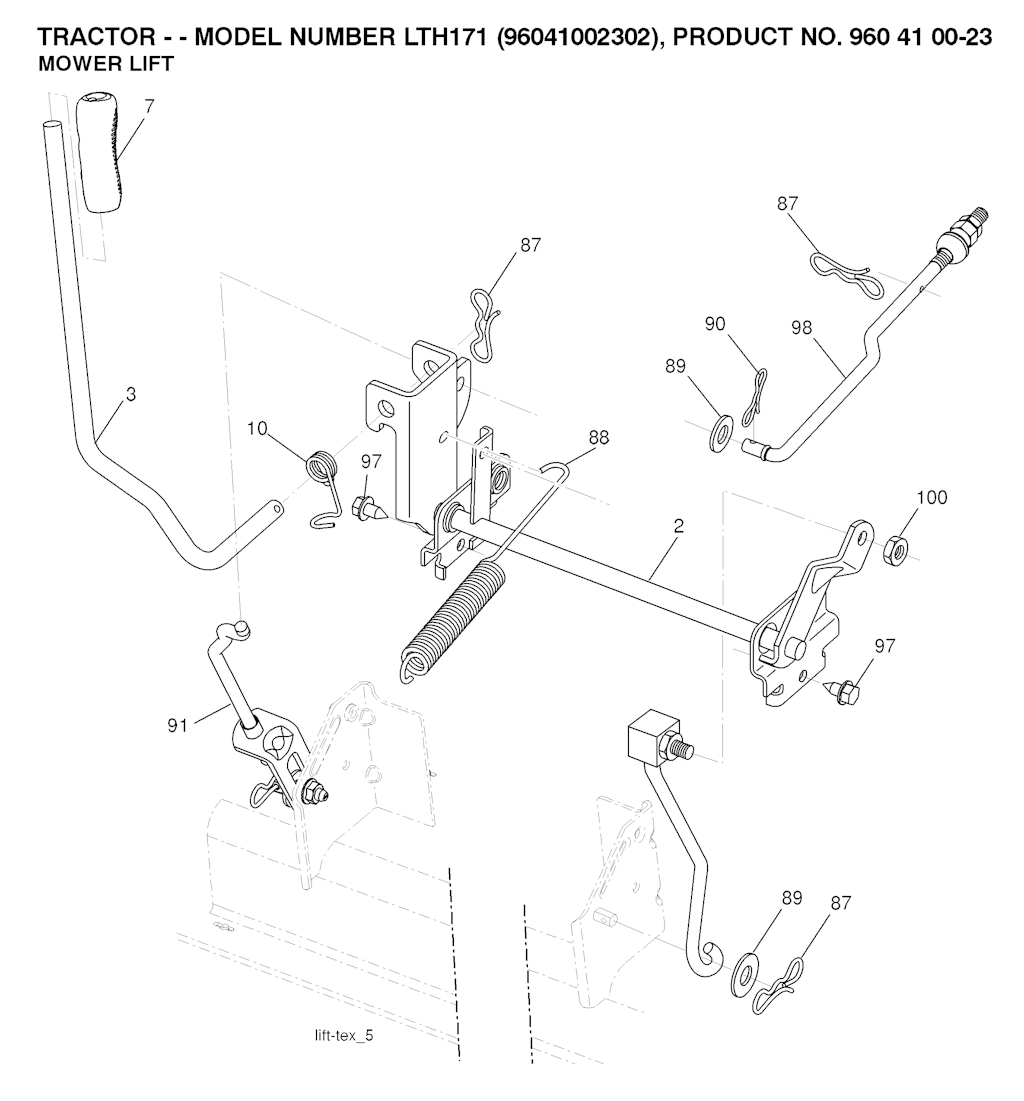 TRACTOR - - MODEL NUMBER LTH171 (96041002302), PRODUCT NO. 960 41 00-23
MOWER LIFT

7
87
87
90
98
89
3
10
97
88
100
2
97
91
89
87

lift-tex_5