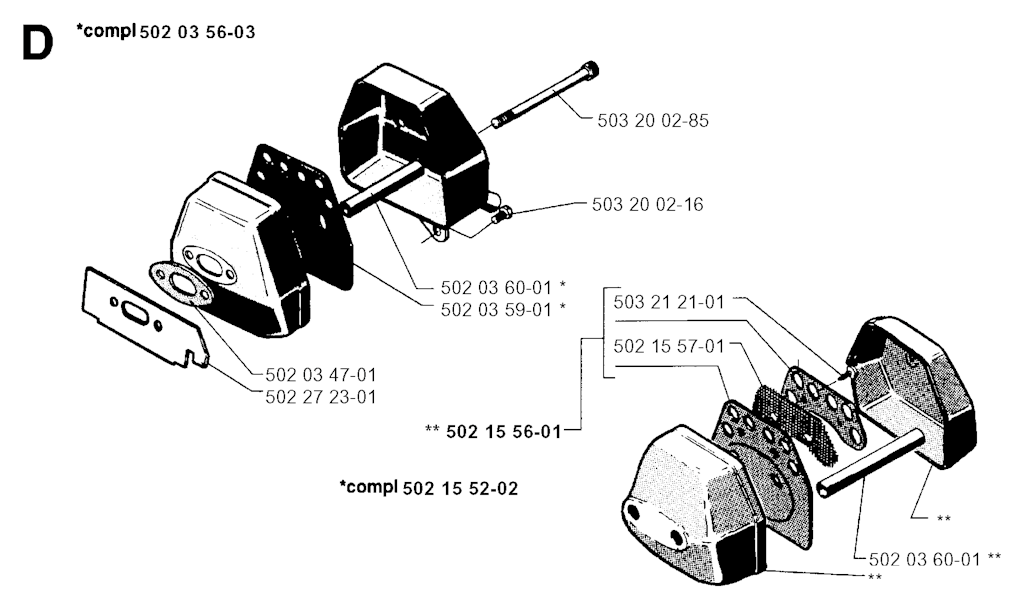 D

*compl 502 03 56-03

503 20 02-85

503 20 02-16

502 03 60-01 *

502 03 59-01 *

502 03 47-01

502 27 23-01

503 21 21-01

502 15 57-01

** 502 15 56-01

*compl 502 15 52-02

**

502 03 60-01 **

**