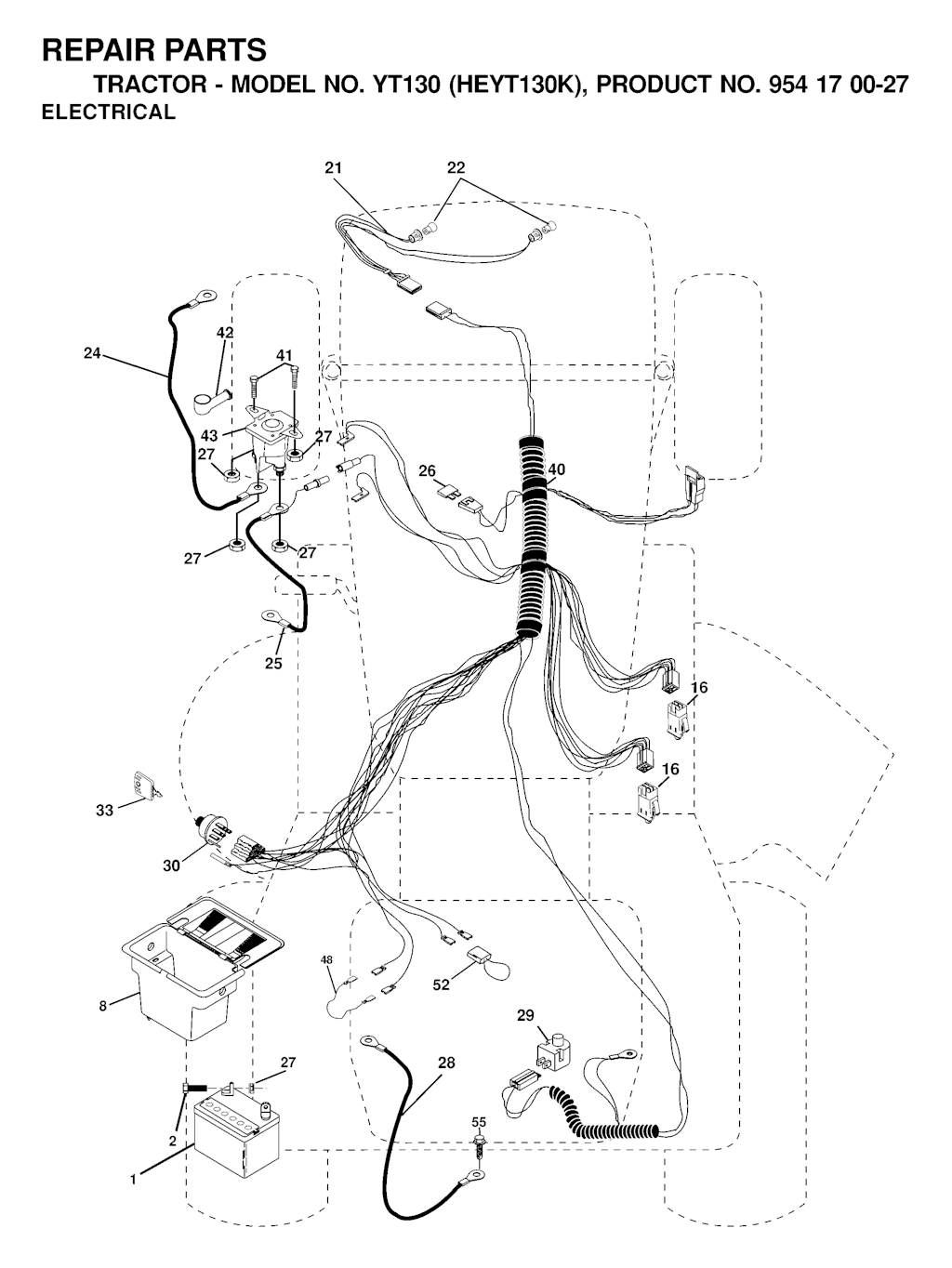 REPAIR PARTS
TRACTOR - MODEL NO. YT130 (HEYT130K), PRODUCT NO. 954 17 00-27
ELECTRICAL

21
22
24
42
41
43
27
27
26
40
27
27
25
16
16
33
30
8
48
52
29
27
28
2
55
1