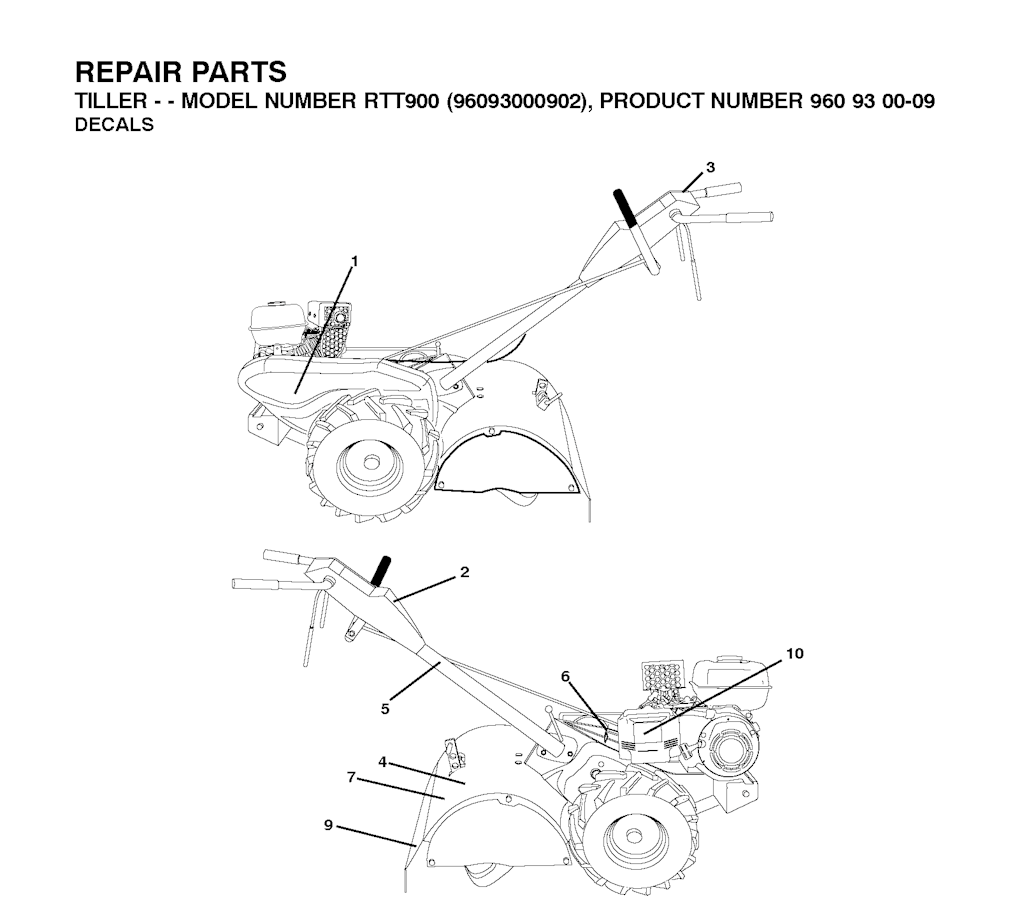 REPAIR PARTS
TILLER - - MODEL NUMBER RTT900 (96093000902), PRODUCT NUMBER 960 93 00-09
DECALS

3
1
2
10
6
5
4
7
9