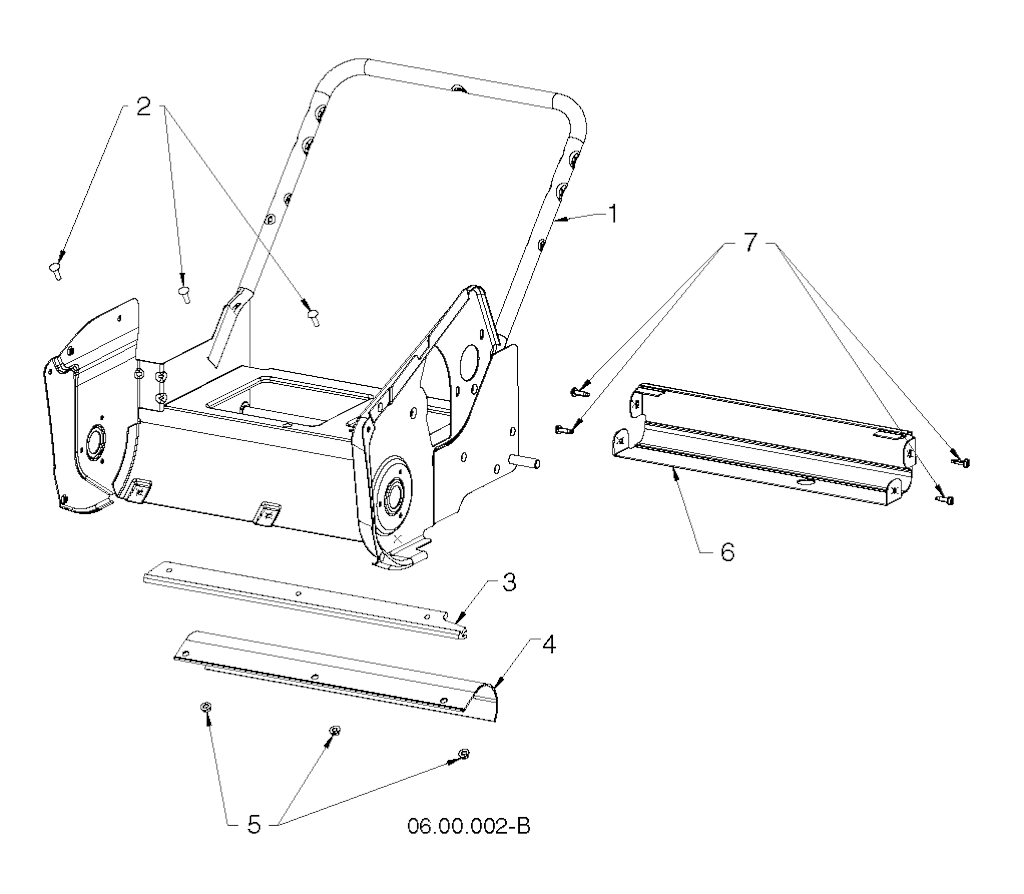 2
1
7
6
3
4
5
06.00.002-B