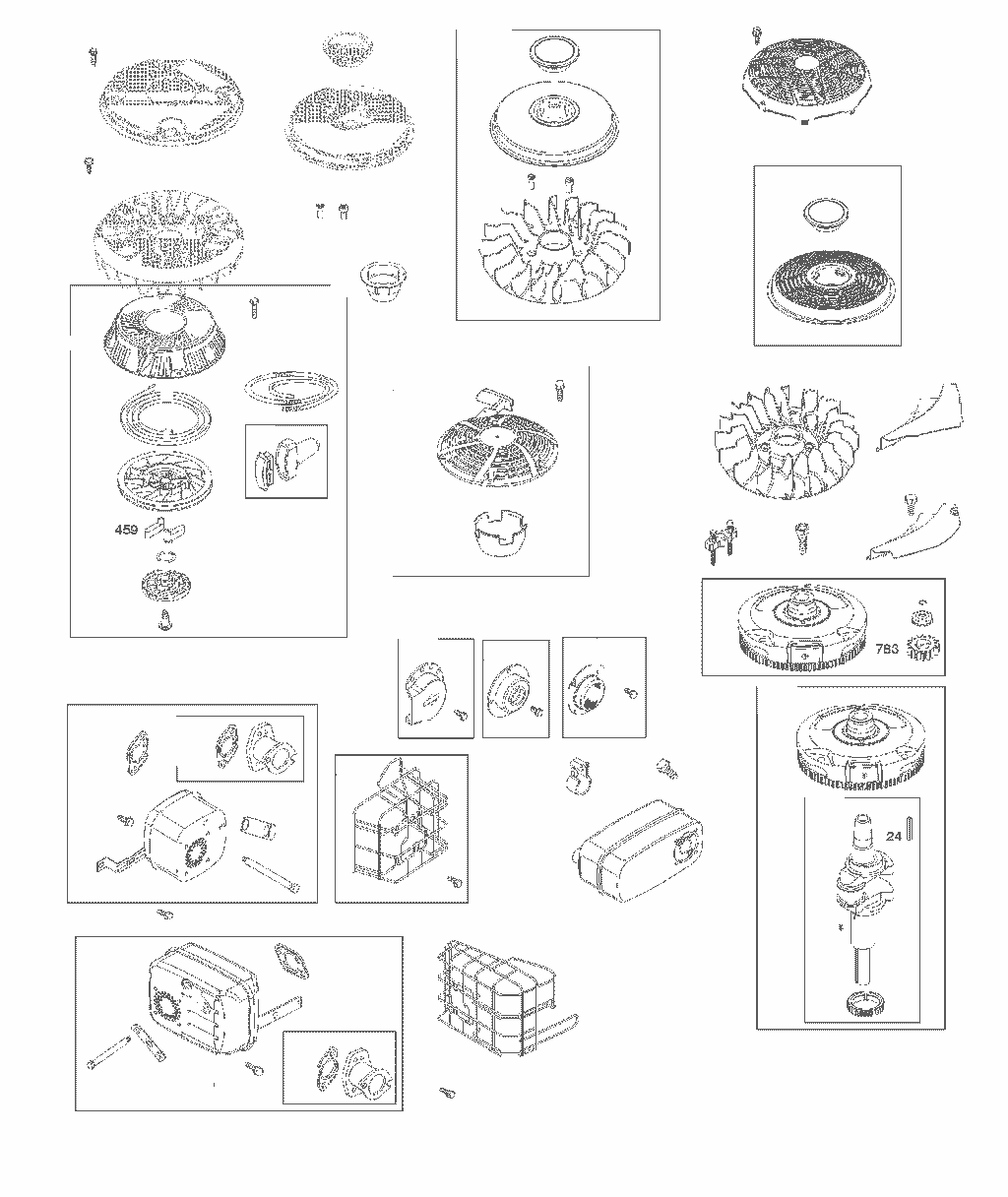 459

783

24