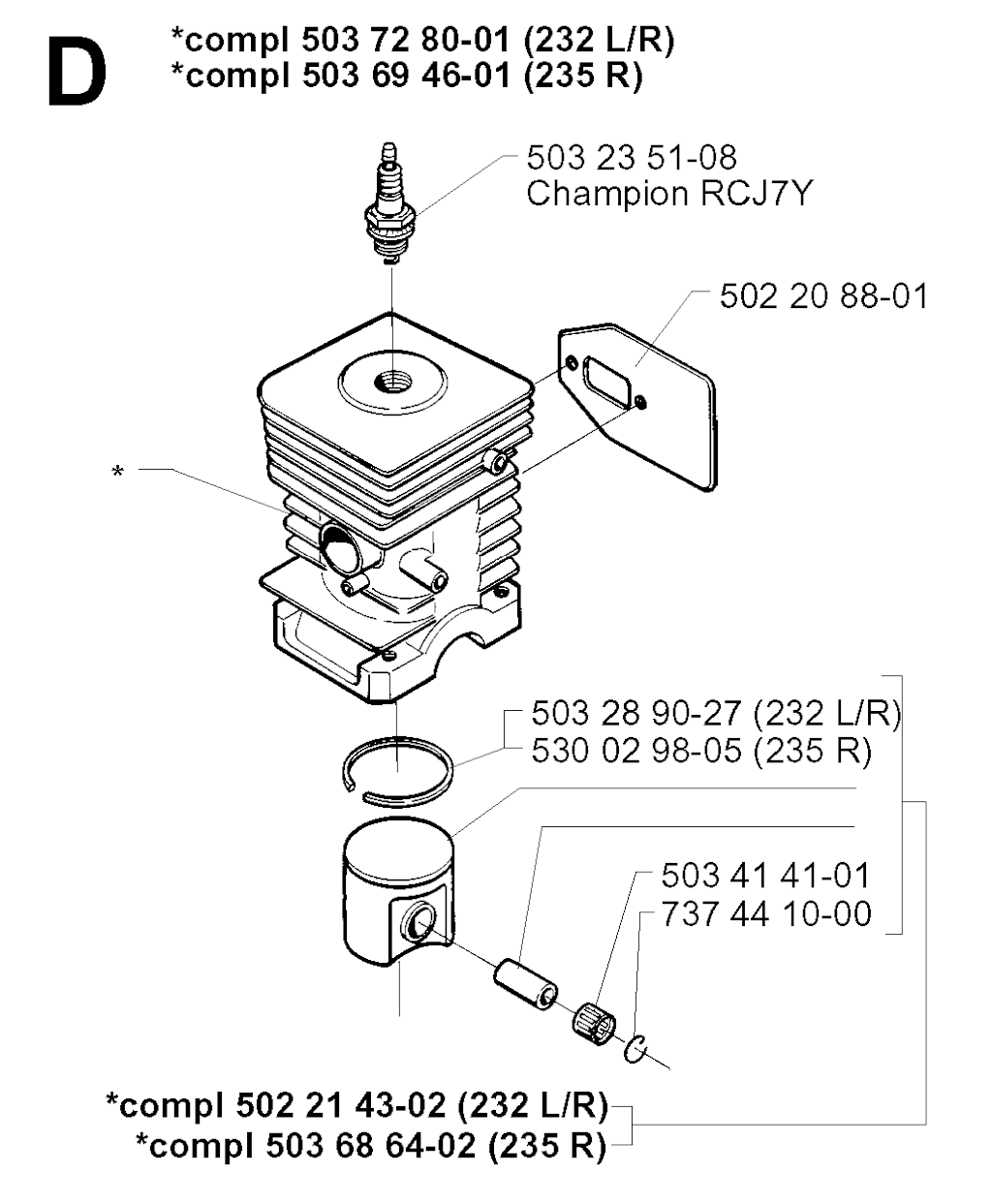 D

*compl 503 72 80-01 (232 L/R)
*compl 503 69 46-01 (235 R)

503 23 51-08
Champion RCJ7Y

502 20 88-01

*

503 28 90-27 (232 L/R)
530 02 98-05 (235 R)

503 41 41-01
737 44 10-00

*compl 502 21 43-02 (232 L/R)
*compl 503 68 64-02 (235 R)