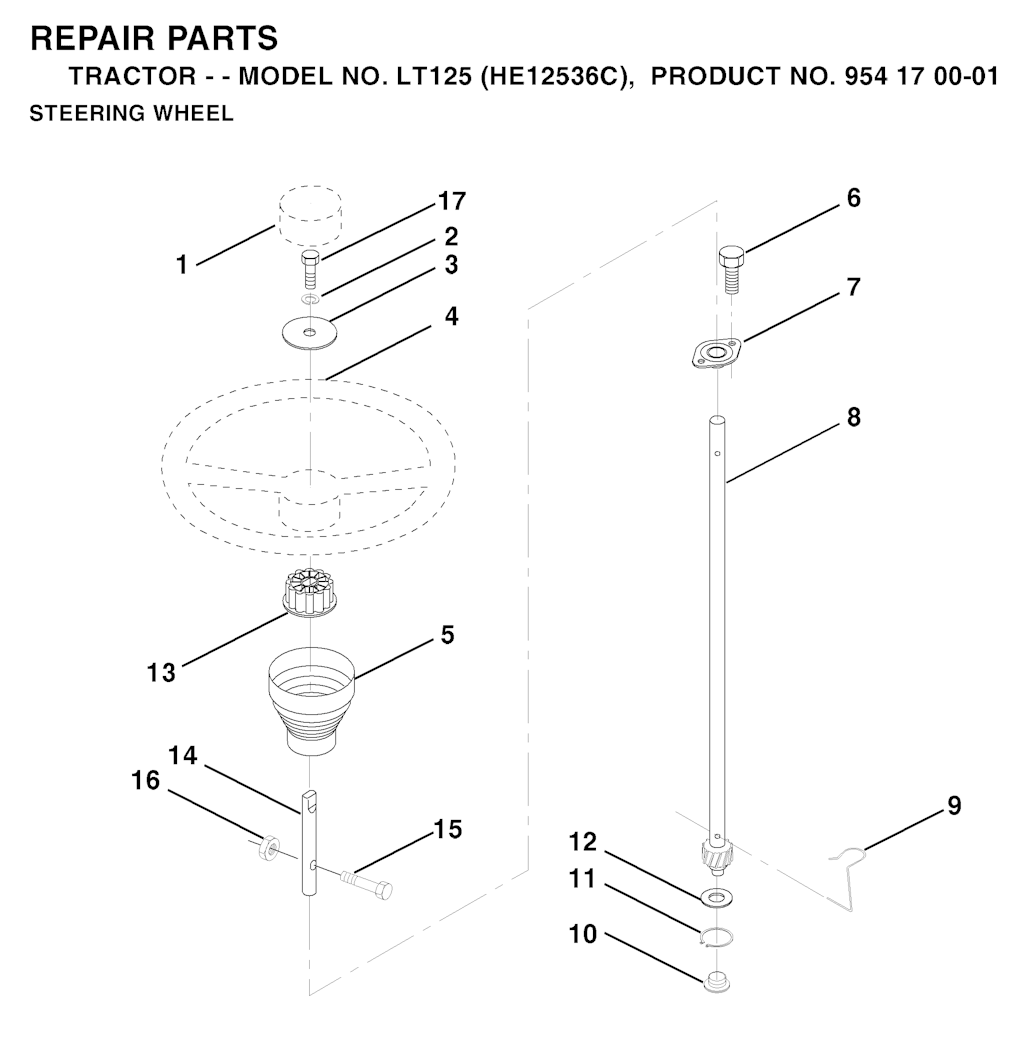 REPAIR PARTS

TRACTOR - - MODEL NO. LT125 (HE12536C), PRODUCT NO. 954 17 00-01

STEERING WHEEL

1
17
2
3
4
13
5
14
16
15
6
7
8
9
12
11
10