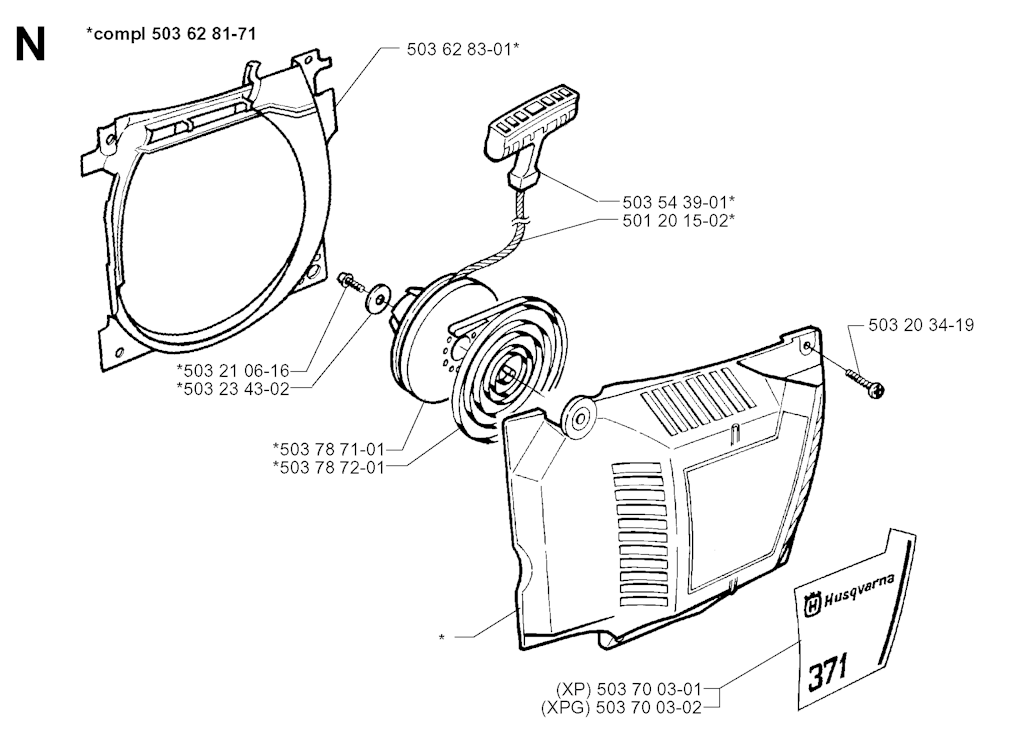 N

*compl 503 62 81-71

503 62 83-01*

503 54 39-01*

501 20 15-02*

503 20 34-19

*503 21 06-16
*503 23 43-02

*503 78 71-01
*503 78 72-01

*

Husqvarna

371

(XP) 503 70 03-01
(XPG) 503 70 03-02