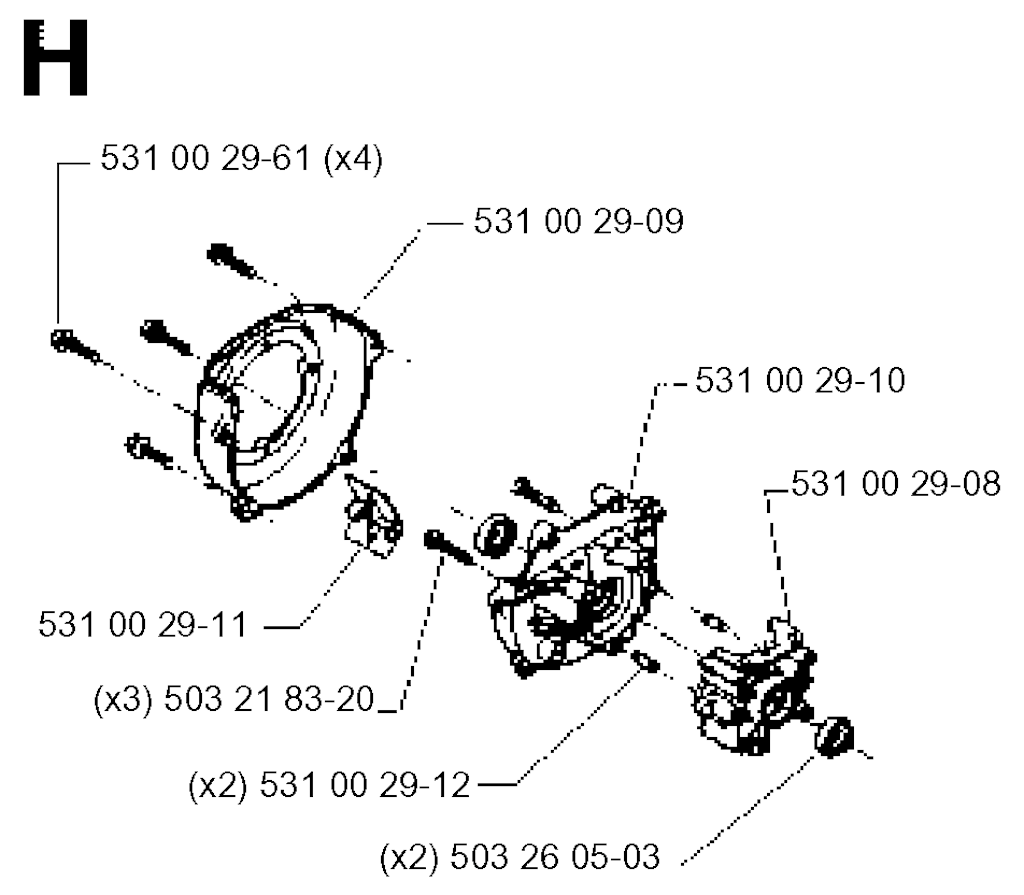 H

531 00 29-61 (x4)

531 00 29-09

531 00 29-10

531 00 29-08

531 00 29-11

(x3) 503 21 83-20

(x2) 531 00 29-12

(x2) 503 26 05-03