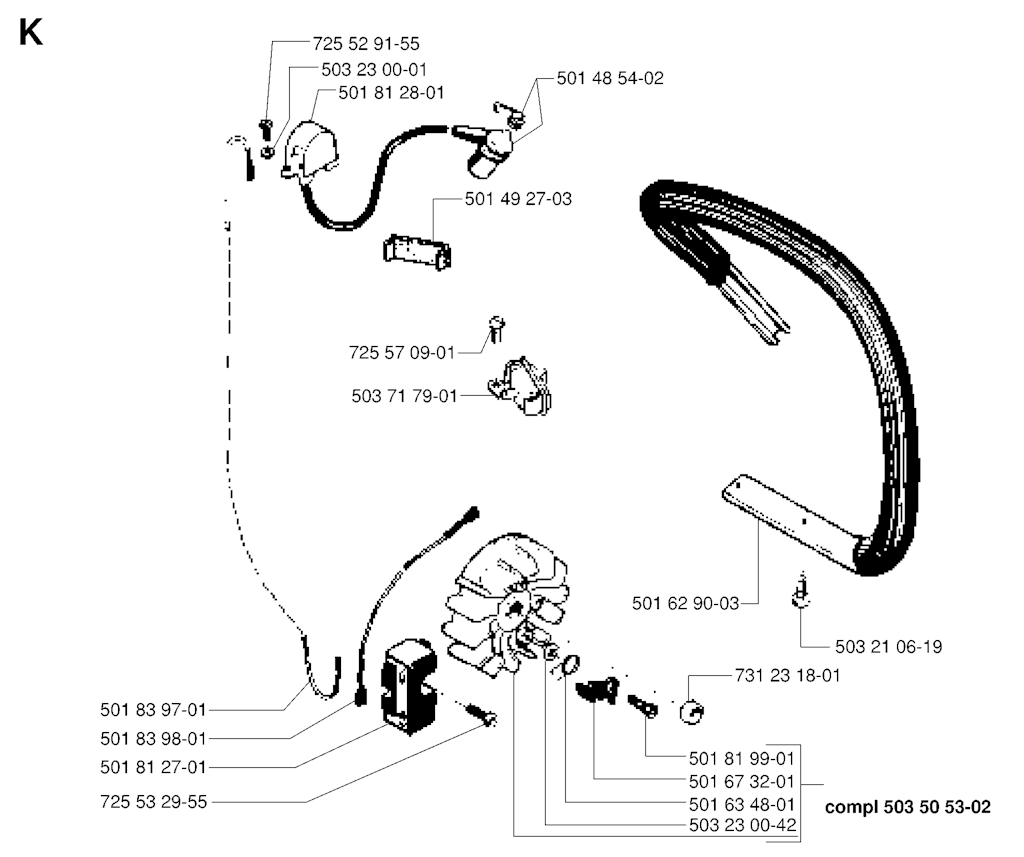 K

725 52 91-55
503 23 00-01
501 81 28-01
501 48 54-02
501 49 27-03
725 57 09-01
503 71 79-01
501 62 90-03
503 21 06-19
731 23 18-01
501 83 97-01
501 83 98-01
501 81 27-01
725 53 29-55
501 81 99-01
501 67 32-01
501 63 48-01
503 23 00-42
compl 503 50 53-02