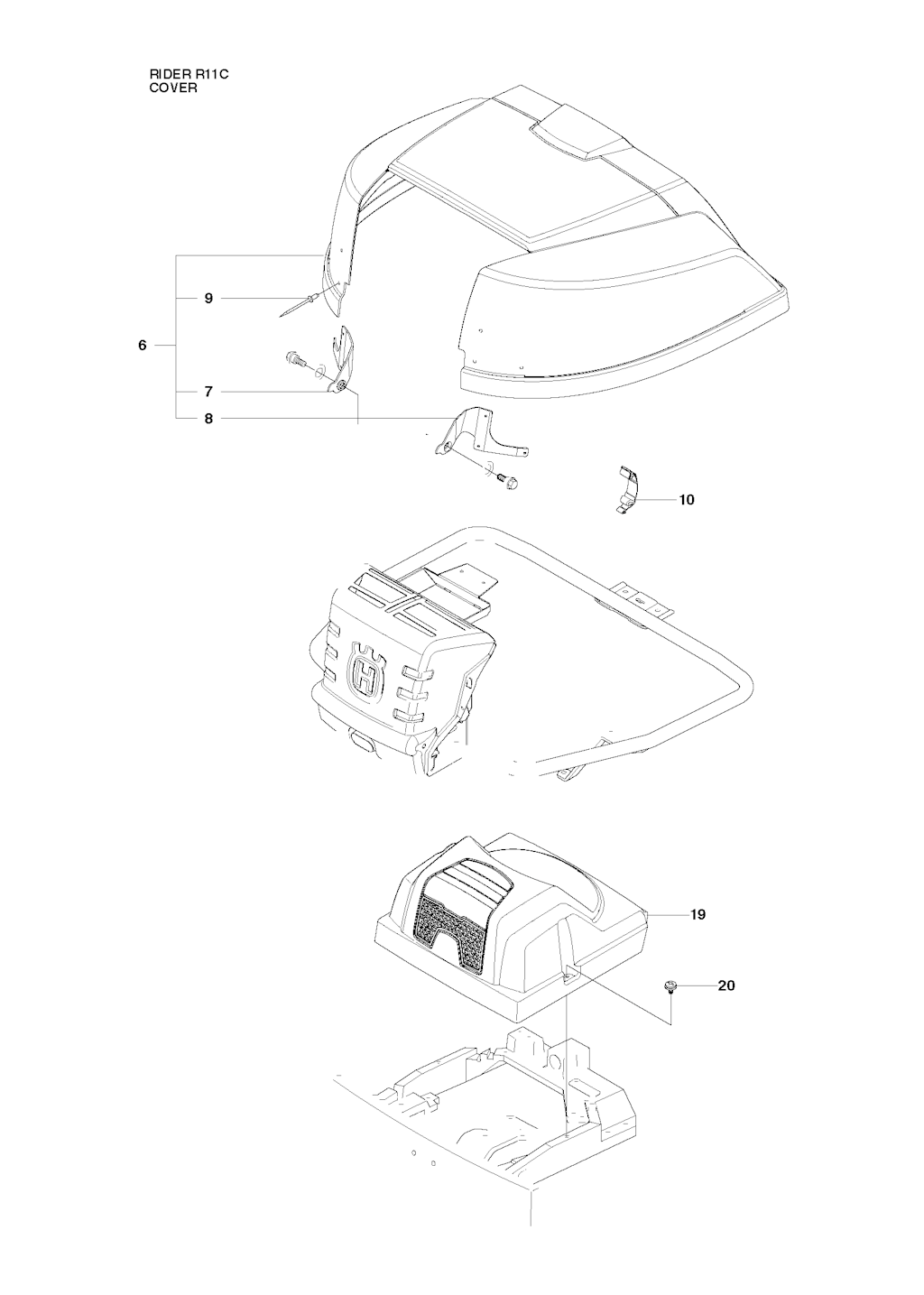 RIDER R11C
COVER

9

6

7

8

10

19

20