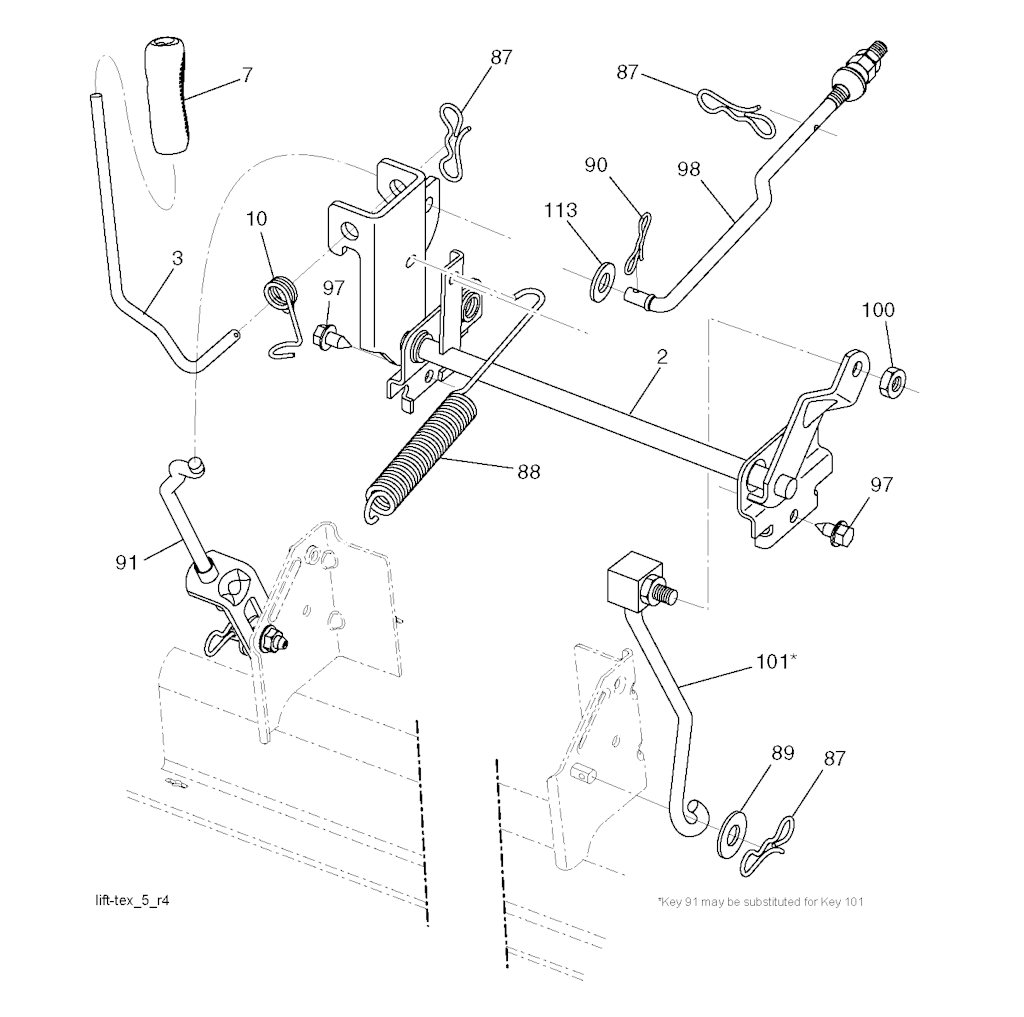 7
87
87
90
98
113
10
3
97
100
2
88
97
91
101*
89
87
lift-tex_5_r4
*Key 91 may be substituted for Key 101