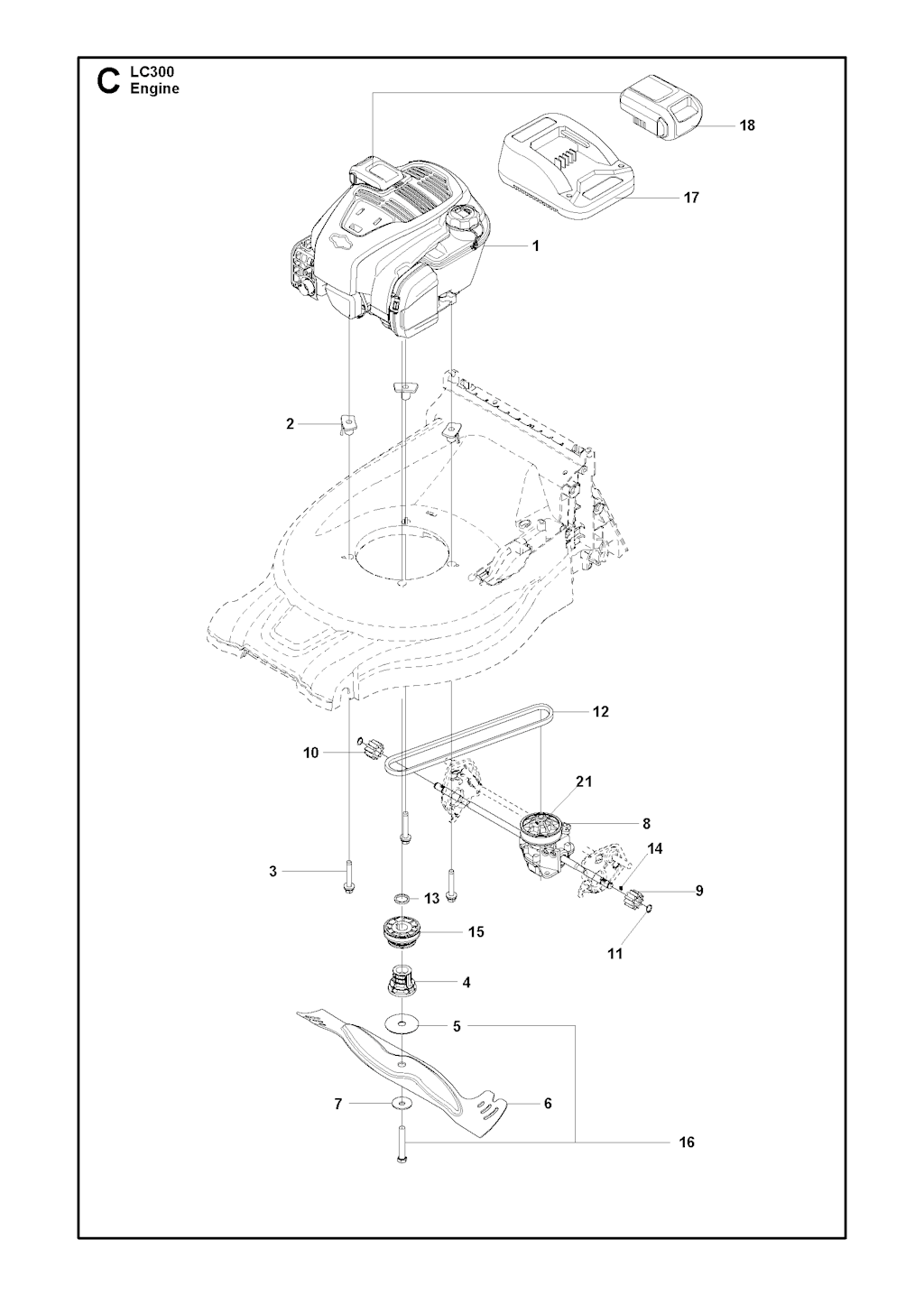 C LC300
Engine

18
17
1
2
12
10
21
8
14
3
13
9
15
11
4
5
7
6
16