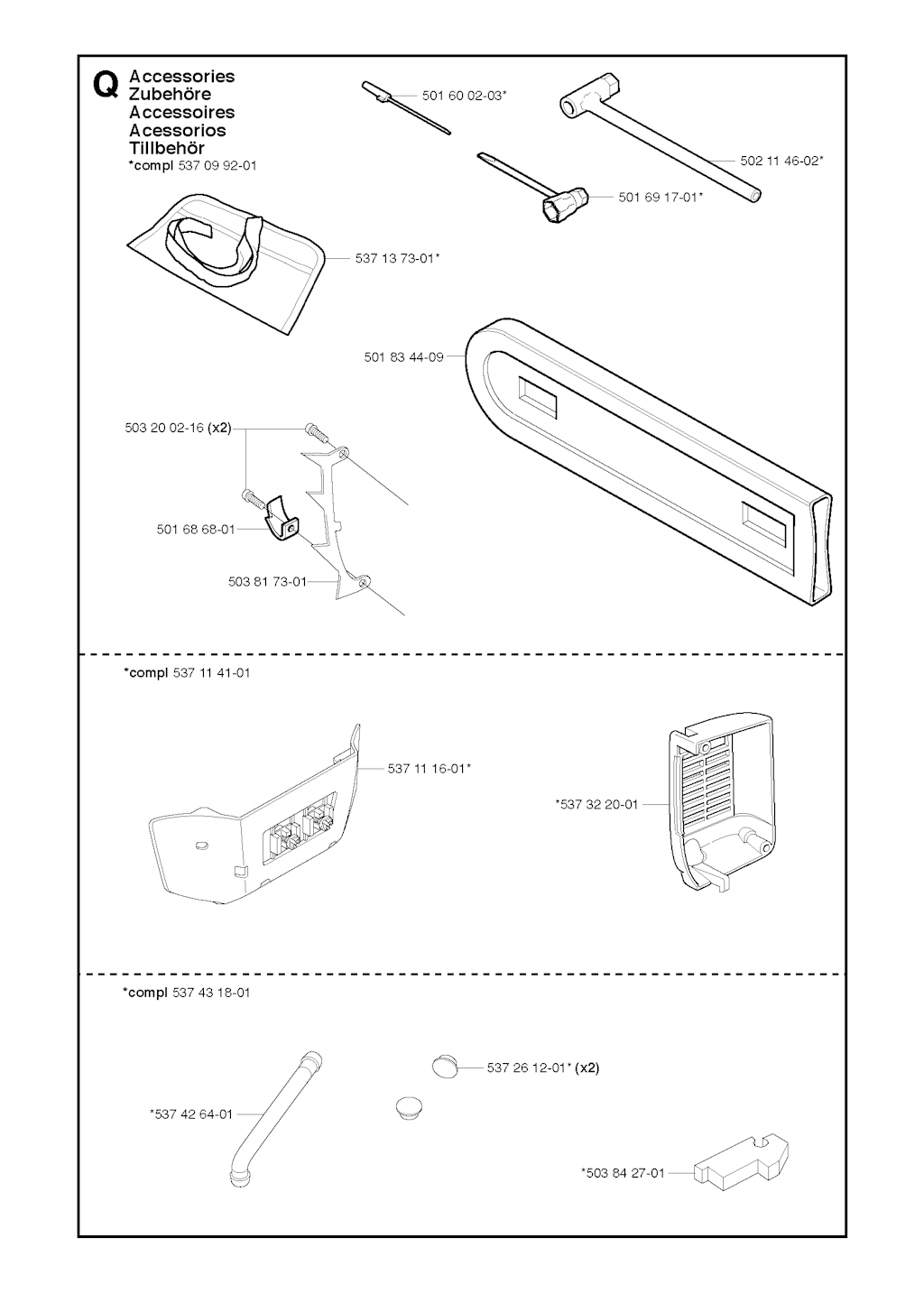 Q Accessories
Zubehöre
Accessoires
Acessorios
Tillbehör
*compl 537 09 92-01

501 60 02-03*

502 11 46-02*

501 69 17-01*

537 13 73-01*

501 83 44-09

503 20 02-16 (x2)

501 68 68-01

503 81 73-01

*compl 537 11 41-01

537 11 16-01*

*537 32 20-01

*compl 537 43 18-01

537 26 12-01* (x2)

*537 42 64-01

*503 84 27-01