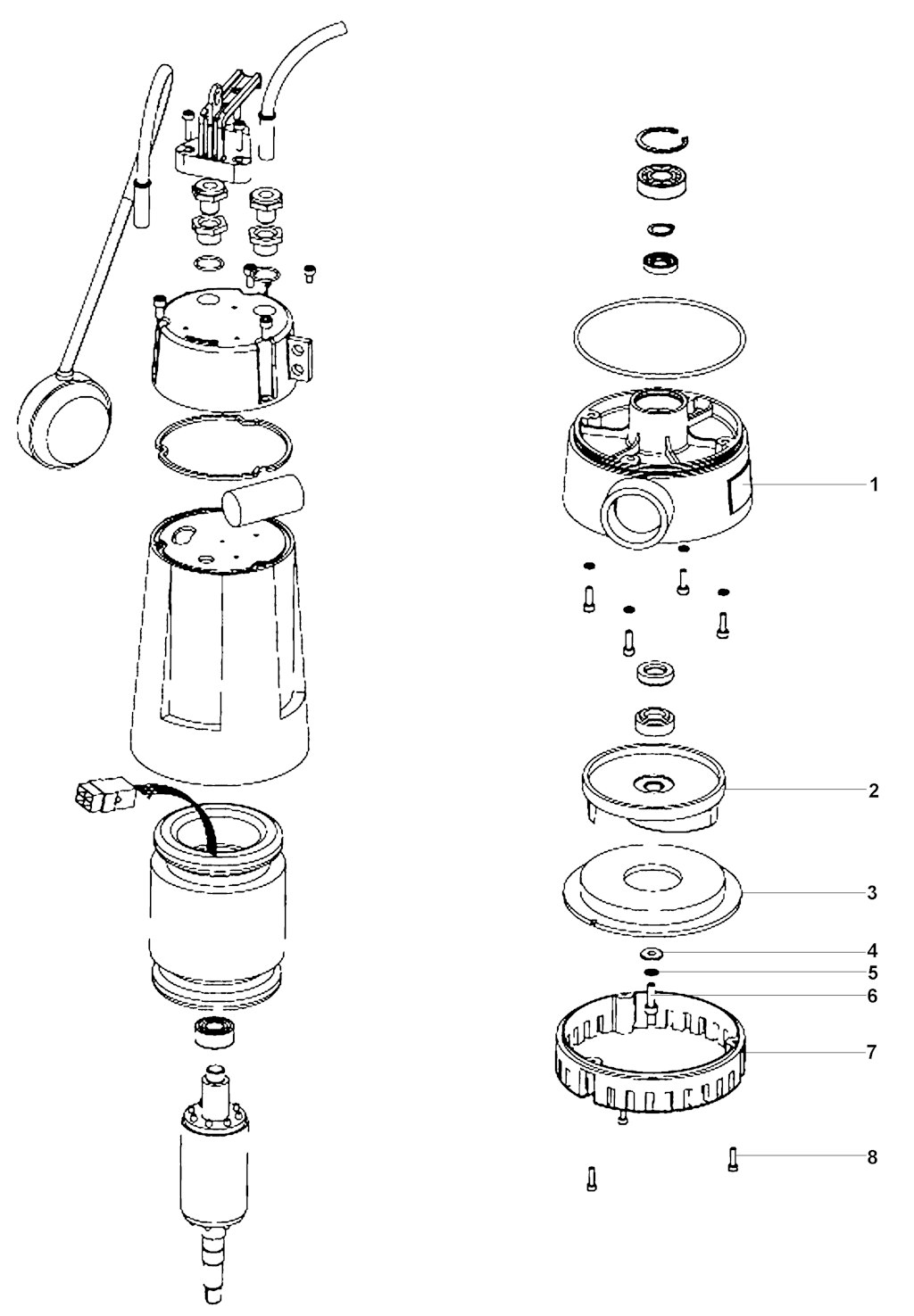 1
2
3
4
5
6
7
8