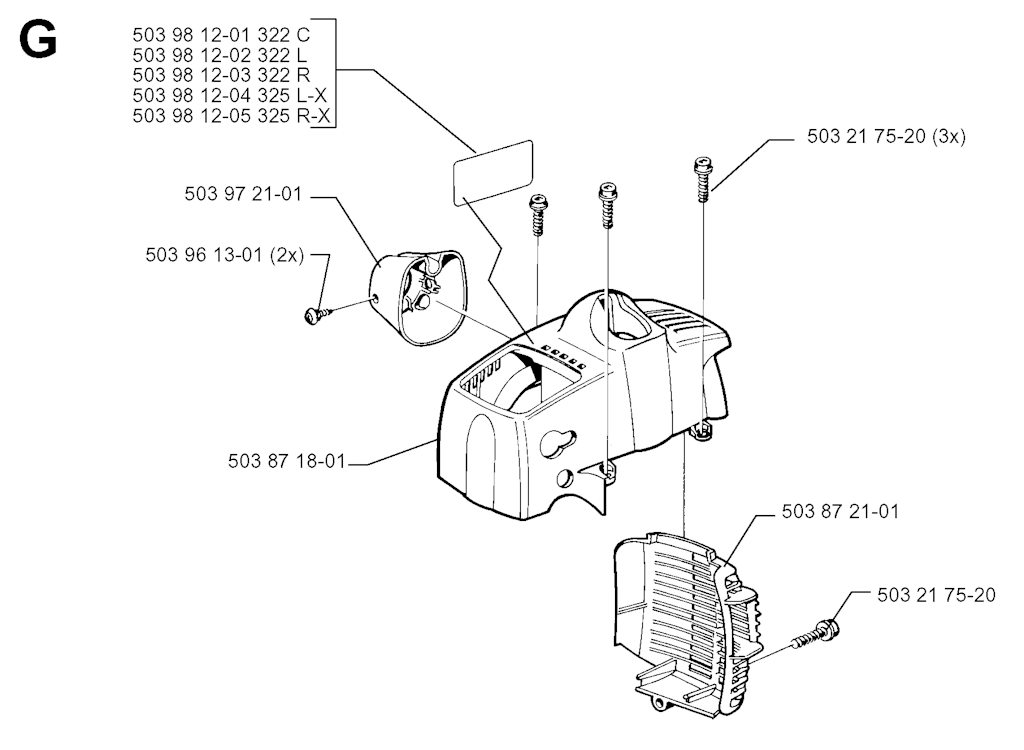 G

503 98 12-01 322 C
503 98 12-02 322 L
503 98 12-03 322 R
503 98 12-04 325 L-X
503 98 12-05 325 R-X

503 21 75-20 (3x)

503 97 21-01

503 96 13-01 (2x)

503 87 18-01

503 87 21-01

503 21 75-20