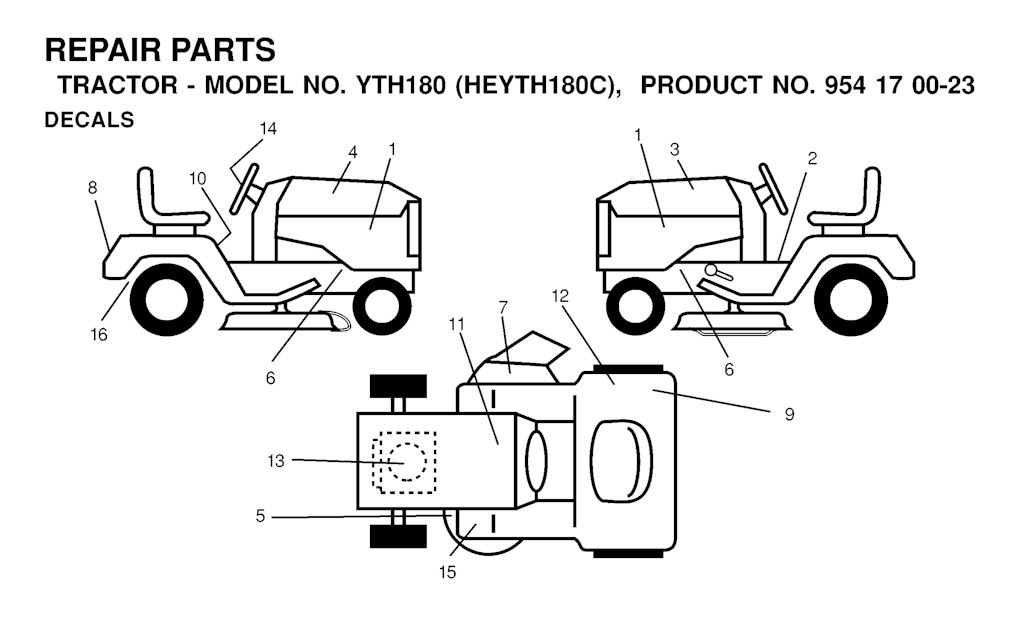 REPAIR PARTS
TRACTOR - MODEL NO. YTH180 (HEYTH180C), PRODUCT NO. 954 17 00-23
DECALS

14
4
1
8
10
16
6
1
3
2
6
12
7
11
9
13
5
15