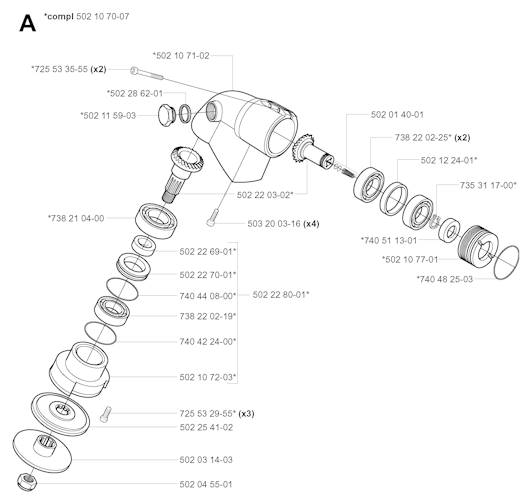 A *compl 502 10 70-07

*502 10 71-02
*725 53 35-55 (x2)
*502 28 62-01
*502 11 59-03
502 01 40-01
738 22 02-25* (x2)
502 12 24-01*
735 31 17-00*
502 22 03-02*
*738 21 04-00
503 20 03-16 (x4)
*740 51 13-01
*502 10 77-01
*740 48 25-03
502 22 69-01*
502 22 70-01*
740 44 08-00*
502 22 80-01*
738 22 02-19*
740 42 24-00*
502 10 72-03*
725 53 29-55* (x3)
502 25 41-02
502 03 14-03
502 04 55-01