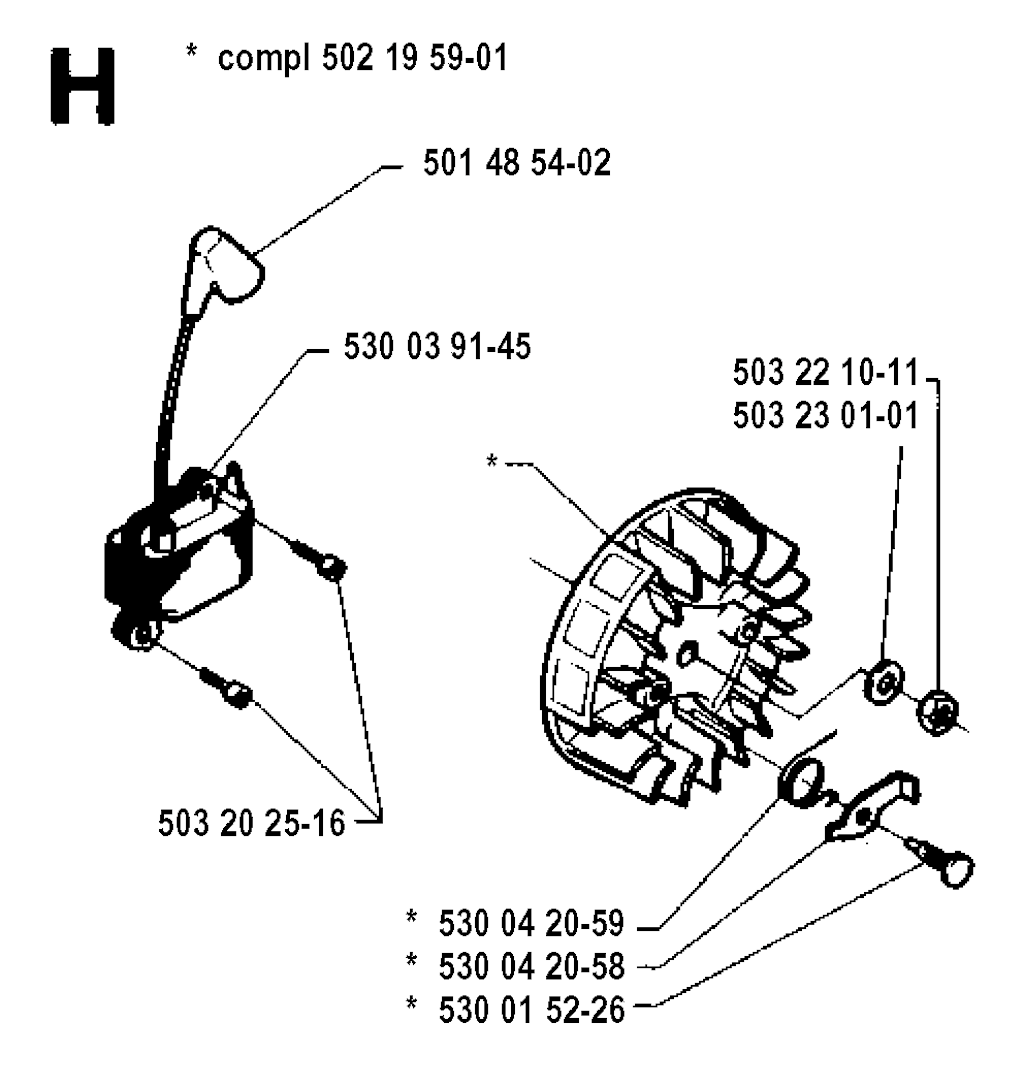 H

* compl 502 19 59-01

501 48 54-02

530 03 91-45

503 22 10-11
503 23 01-01

*

503 20 25-16

* 530 04 20-59
* 530 04 20-58
* 530 01 52-26