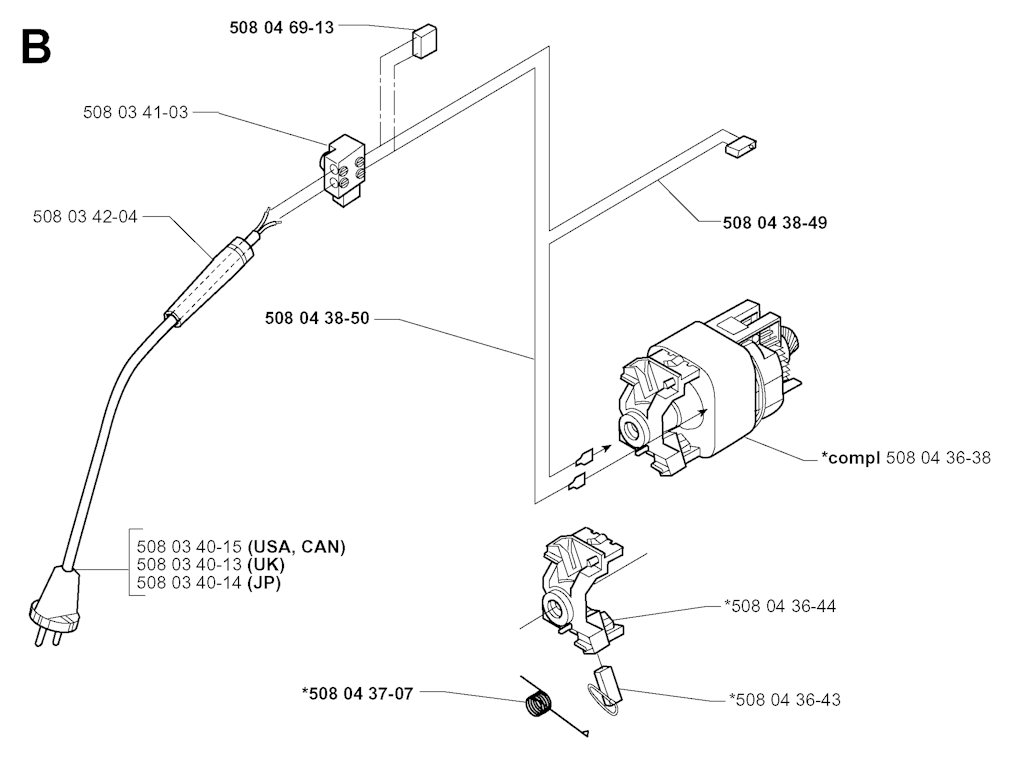 B

508 04 69-13

508 03 41-03

508 03 42-04

508 04 38-49

508 04 38-50

*compl 508 04 36-38

508 03 40-15 (USA, CAN)
508 03 40-13 (UK)
508 03 40-14 (JP)

*508 04 36-44

*508 04 37-07

*508 04 36-43