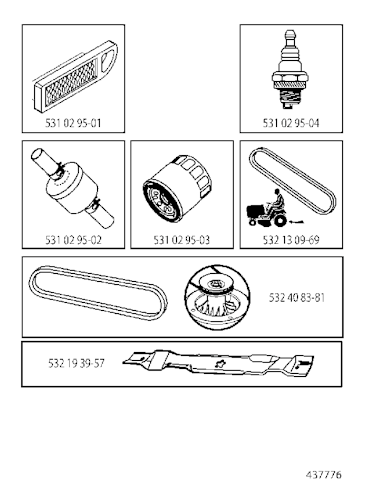 531 02 95-01

531 02 95-04

531 02 95-02

531 02 95-03

532 13 09-69

532 40 83-81

532 19 39-57

437776