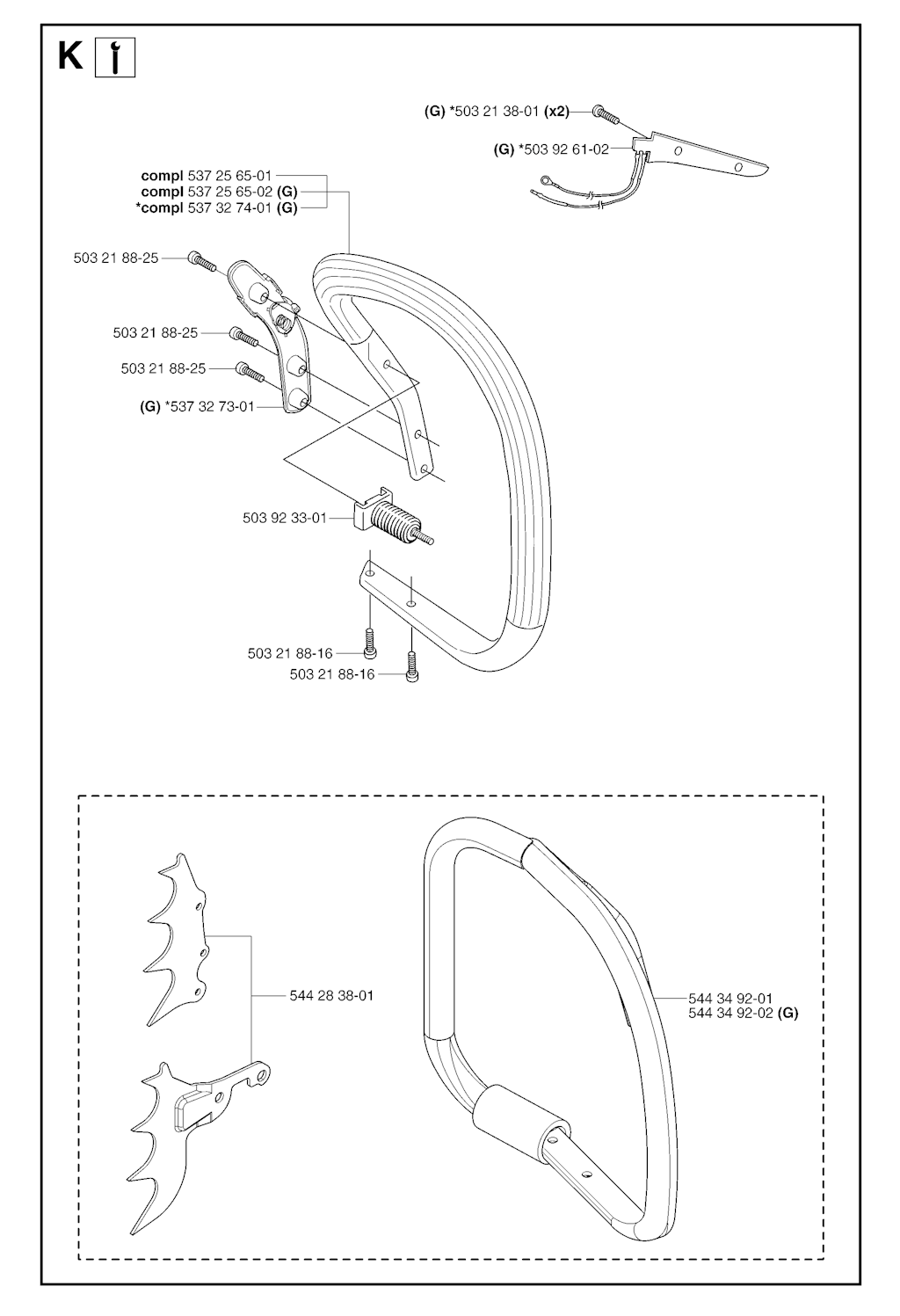 K

(G) *503 21 38-01 (x2)
(G) *503 92 61-02

compl 537 25 65-01
compl 537 25 65-02 (G)
*compl 537 32 74-01 (G)

503 21 88-25
503 21 88-25
503 21 88-25
(G) *537 32 73-01

503 92 33-01

503 21 88-16
503 21 88-16

544 28 38-01

544 34 92-01
544 34 92-02 (G)