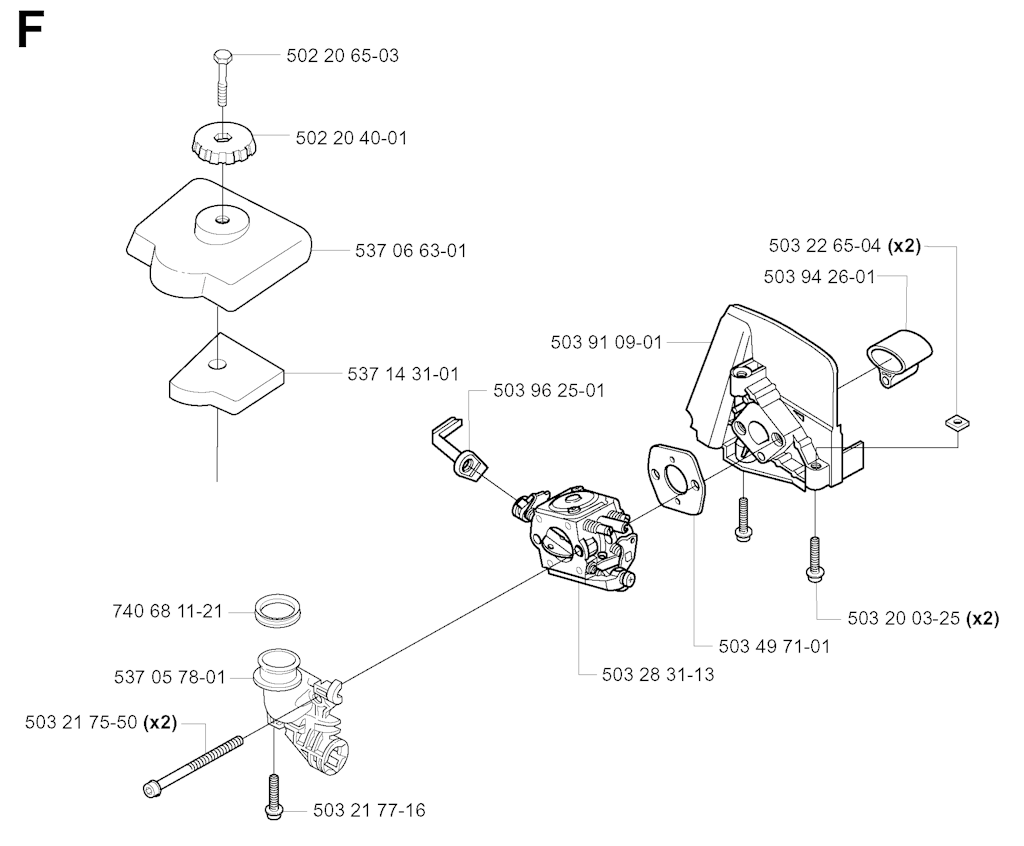 F

502 20 65-03

502 20 40-01

537 06 63-01

537 14 31-01

503 22 65-04 (x2)

503 94 26-01

503 91 09-01

503 96 25-01

740 68 11-21

537 05 78-01

503 21 75-50 (x2)

503 21 77-16

503 28 31-13

503 49 71-01

503 20 03-25 (x2)