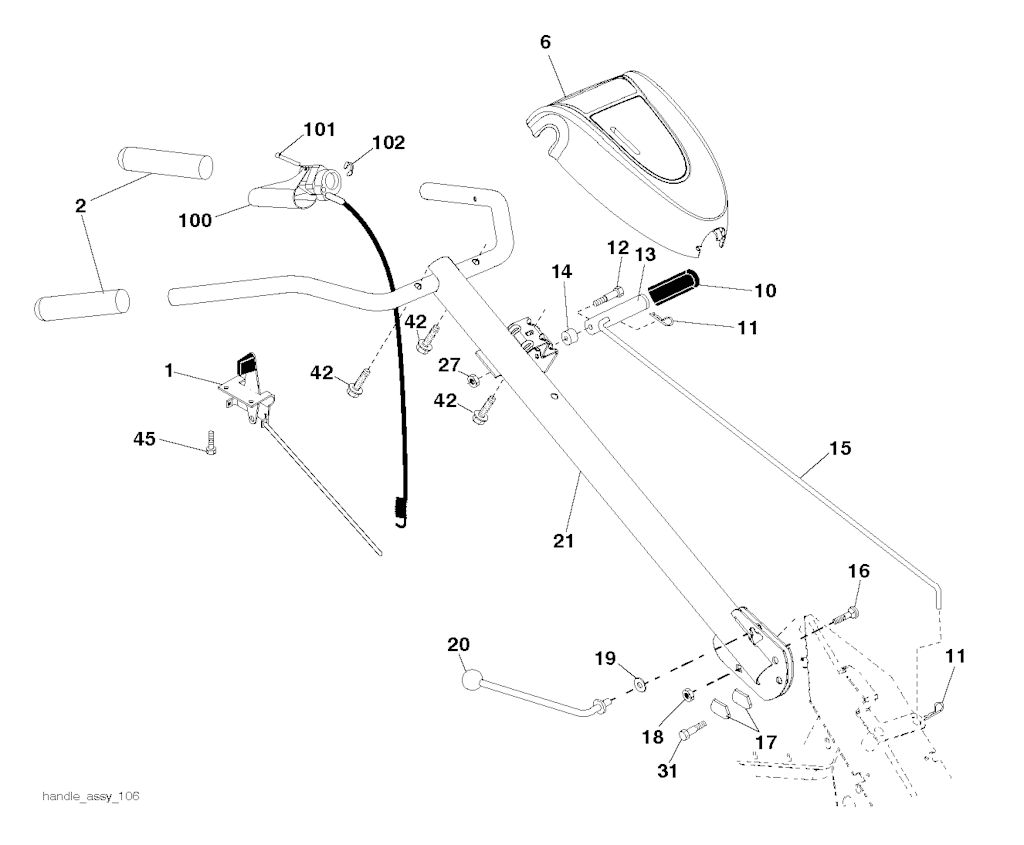 6

101
102
2
100
12
13
14
10
11
42
1
42
27
42
45
15
21
16
20
19
11
18
17
31
handle_assy_106