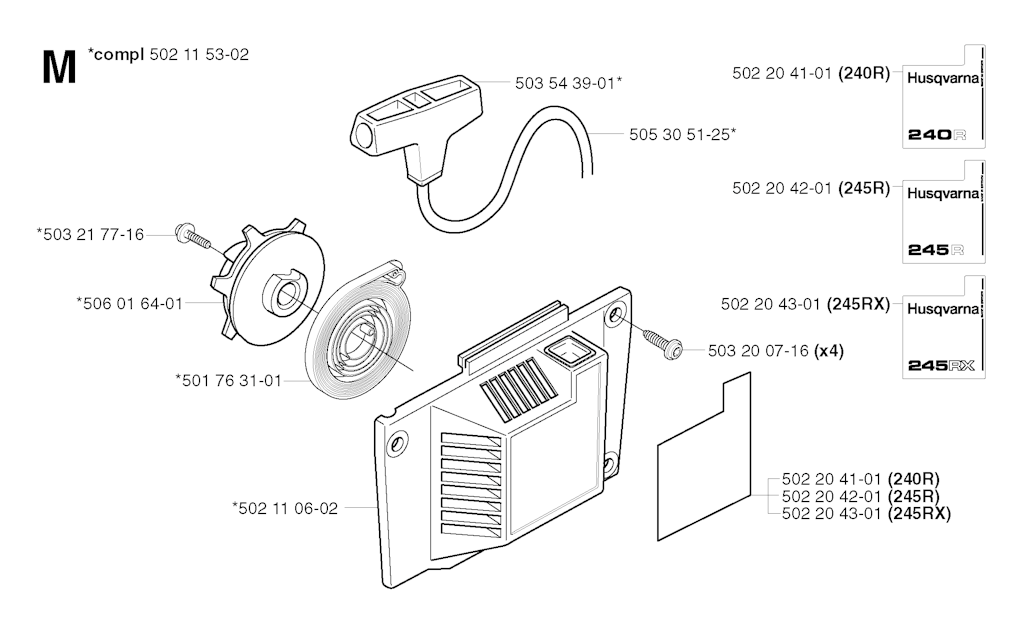 M *compl 502 11 53-02

503 54 39-01*

505 30 51-25*

*503 21 77-16

*506 01 64-01

*501 76 31-01

*502 11 06-02

503 20 07-16 (x4)

502 20 41-01 (240R)

Husqvarna

240R

502 20 42-01 (245R)

Husqvarna

245R

502 20 43-01 (245RX)

Husqvarna

245RX

502 20 41-01 (240R)
502 20 42-01 (245R)
502 20 43-01 (245RX)