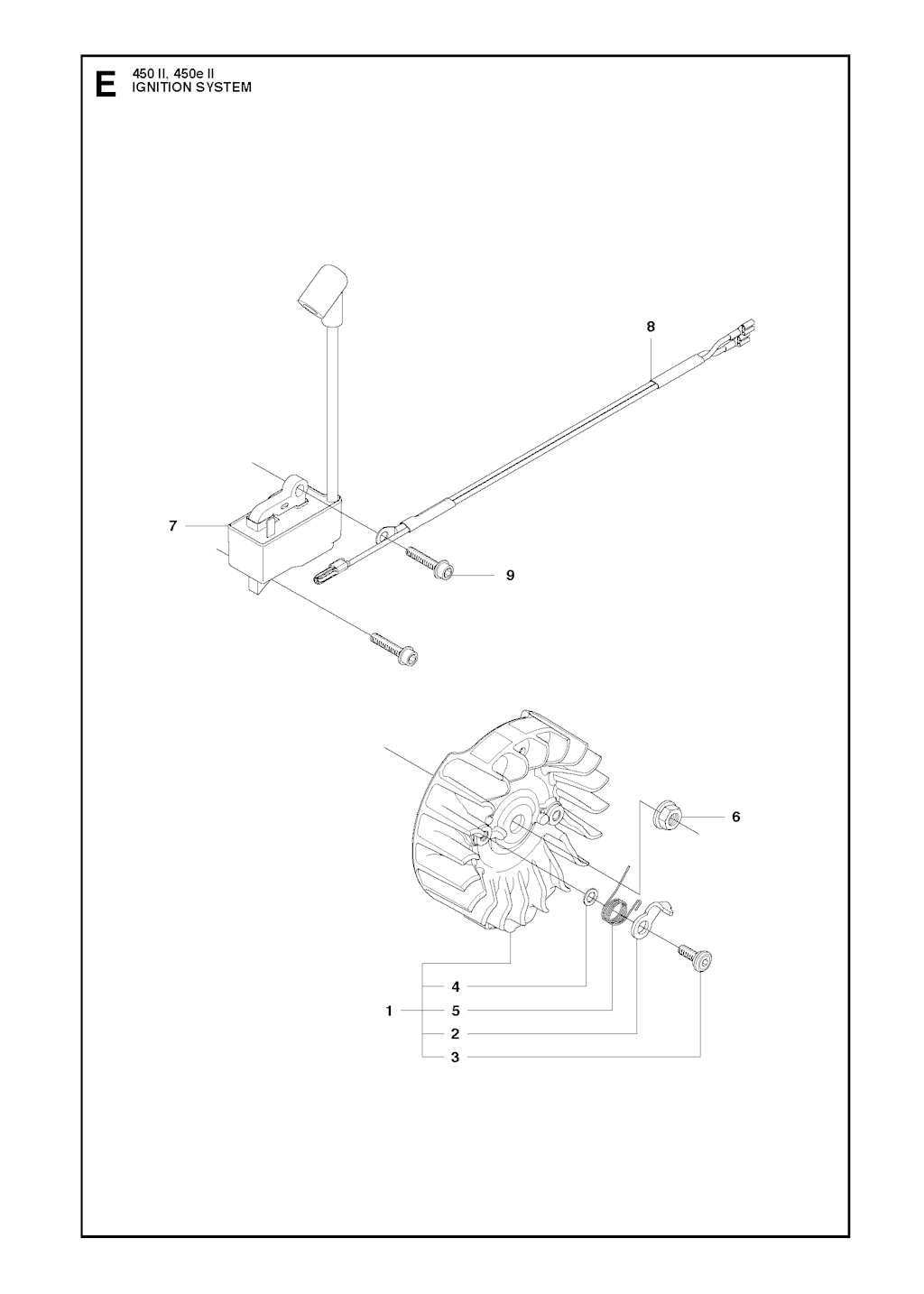 E
450 II, 450e II
IGNITION SYSTEM

8
7
9
6
4
1
5
2
3