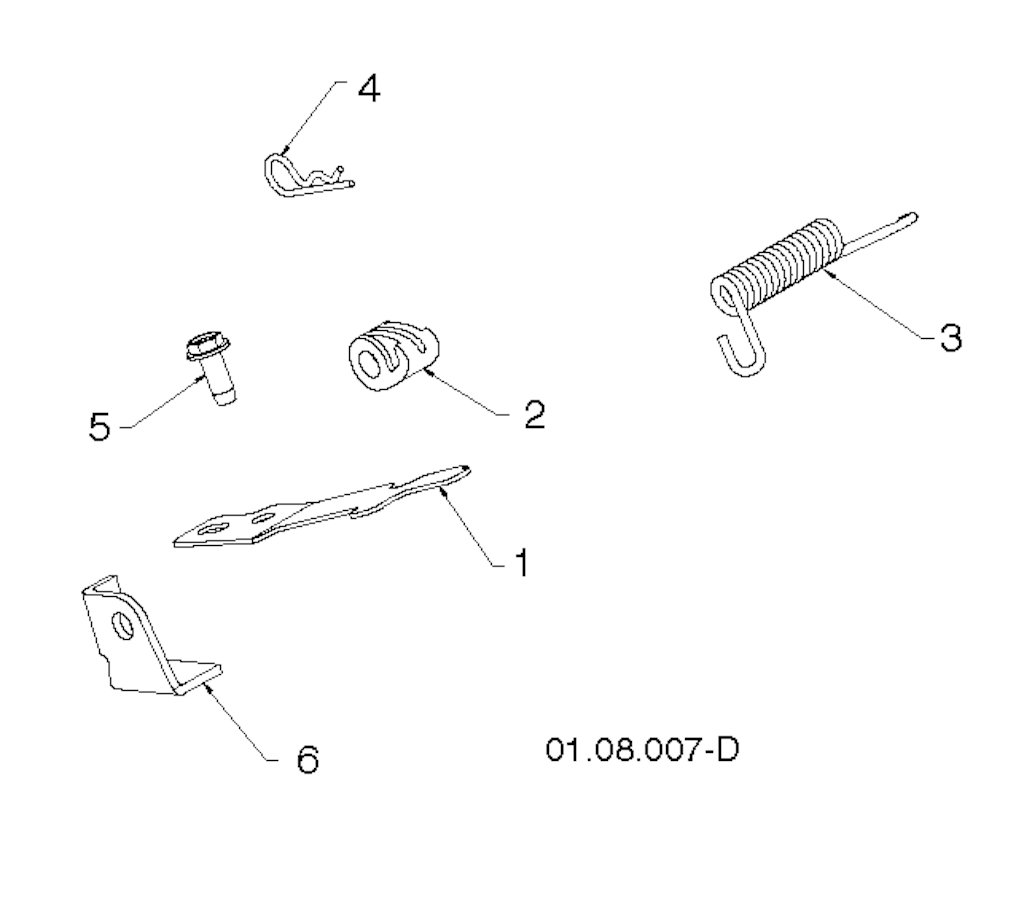 4

3

5

2

1

6

01.08.007-D