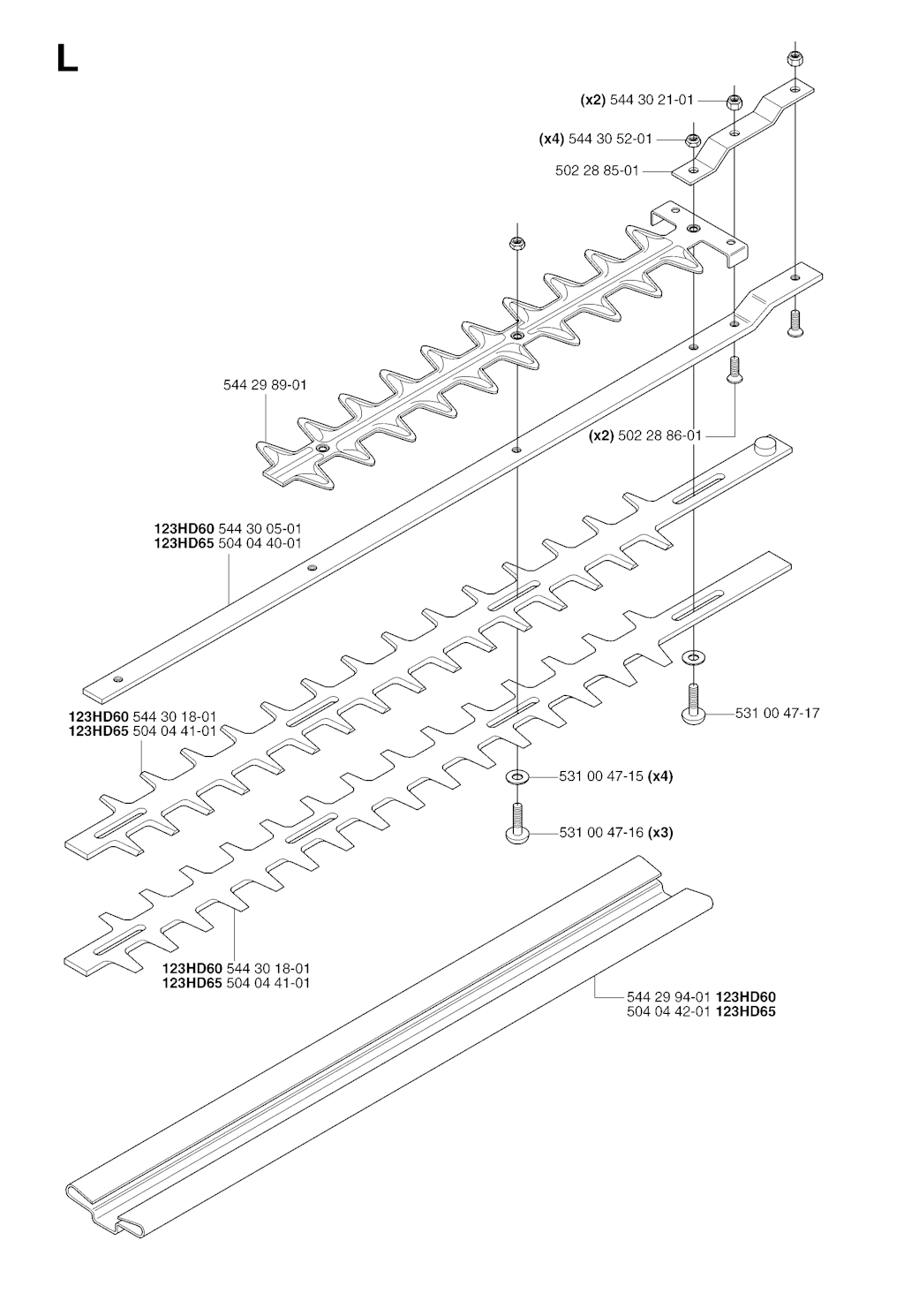 L

(x2) 544 30 21-01

(x4) 544 30 52-01

502 28 85-01

544 29 89-01

(x2) 502 28 86-01

123HD60 544 30 05-01
123HD65 504 04 40-01

123HD60 544 30 18-01
123HD65 504 04 41-01

531 00 47-17

531 00 47-15 (x4)

531 00 47-16 (x3)

123HD60 544 30 18-01
123HD65 504 04 41-01

544 29 94-01 123HD60
504 04 42-01 123HD65