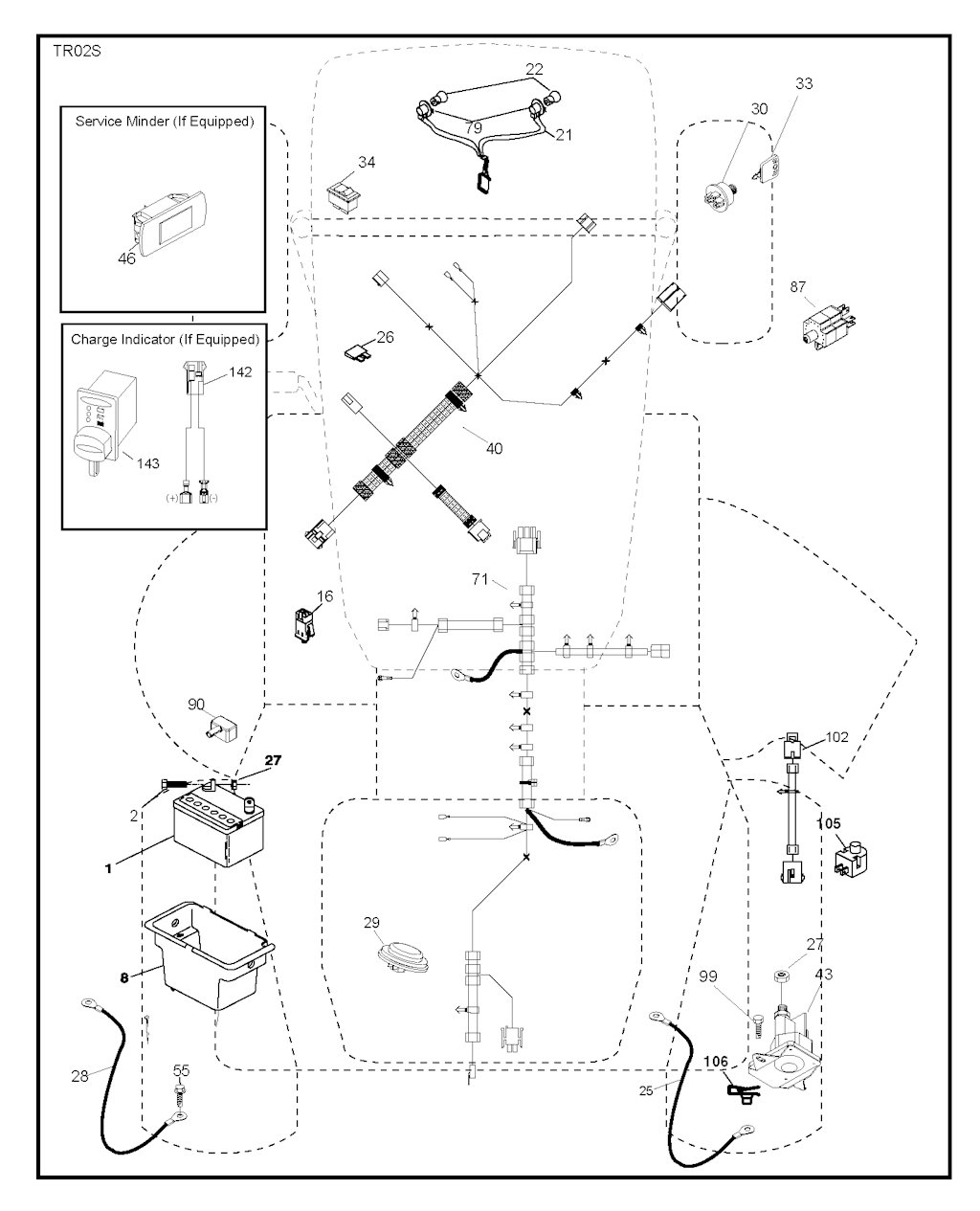 TR02S

Service Minder (If Equipped)

46

Charge Indicator (If Equipped)

142

143

(+) (-)

22

79

21

34

30

33

87

26

40

71

16

90

27

2

1

8

28

55

29

102

105

27

43

99

106

25