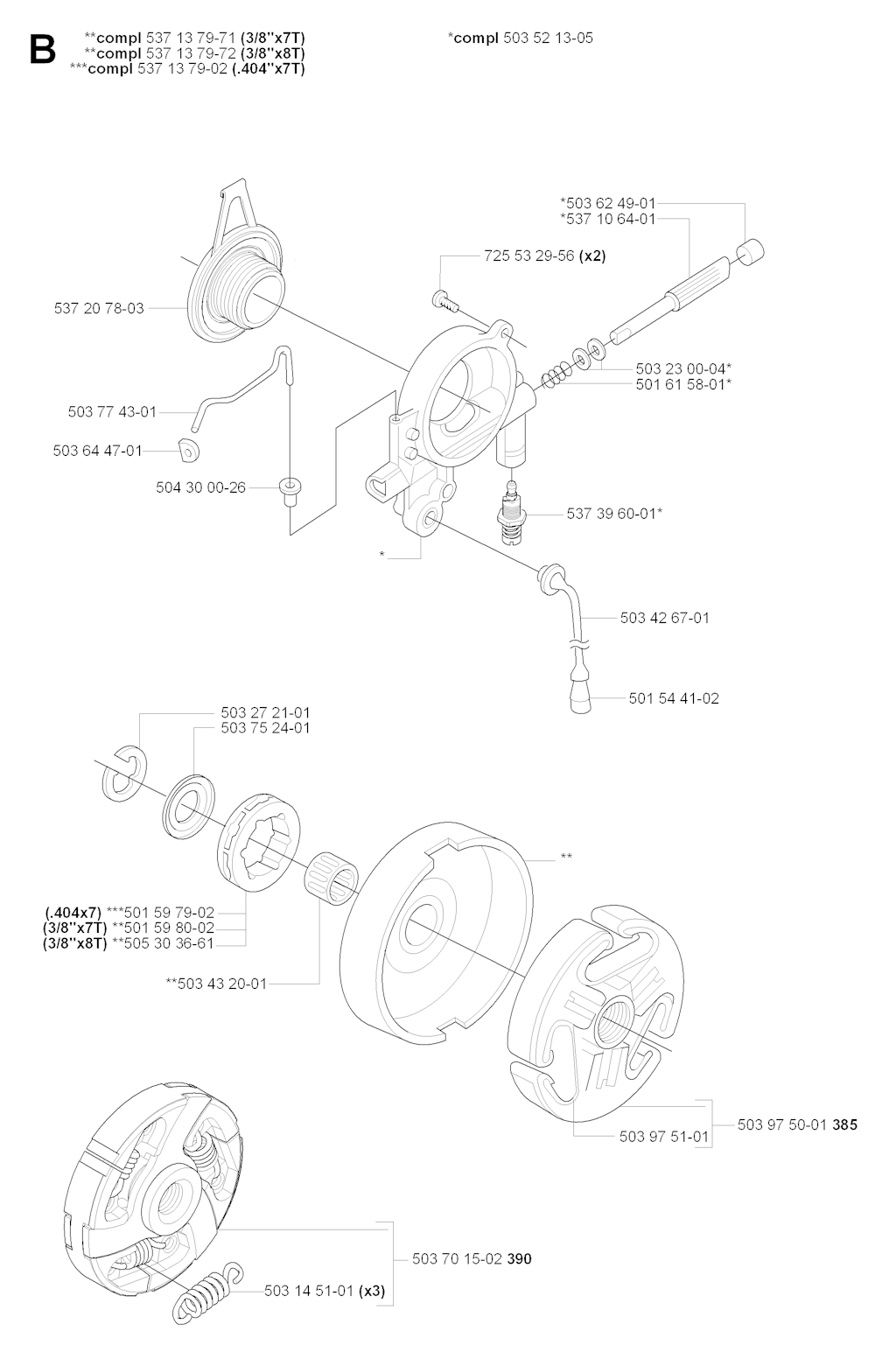 B

**compl 537 13 79-71 (3/8"x7T)
**compl 537 13 79-72 (3/8"x8T)
***compl 537 13 79-02 (.404"x7T)

*compl 503 52 13-05

*503 62 49-01
*537 10 64-01

725 53 29-56 (x2)

537 20 78-03

503 23 00-04*
501 61 58-01*

503 77 43-01

503 64 47-01

504 30 00-26

537 39 60-01*

*

503 42 67-01

501 54 41-02

503 27 21-01
503 75 24-01

**

(.404x7) ***501 59 79-02
(3/8"x7T) **501 59 80-02
(3/8"x8T) **505 30 36-61

**503 43 20-01

503 97 51-01

503 97 50-01 385

503 70 15-02 390

503 14 51-01 (x3)