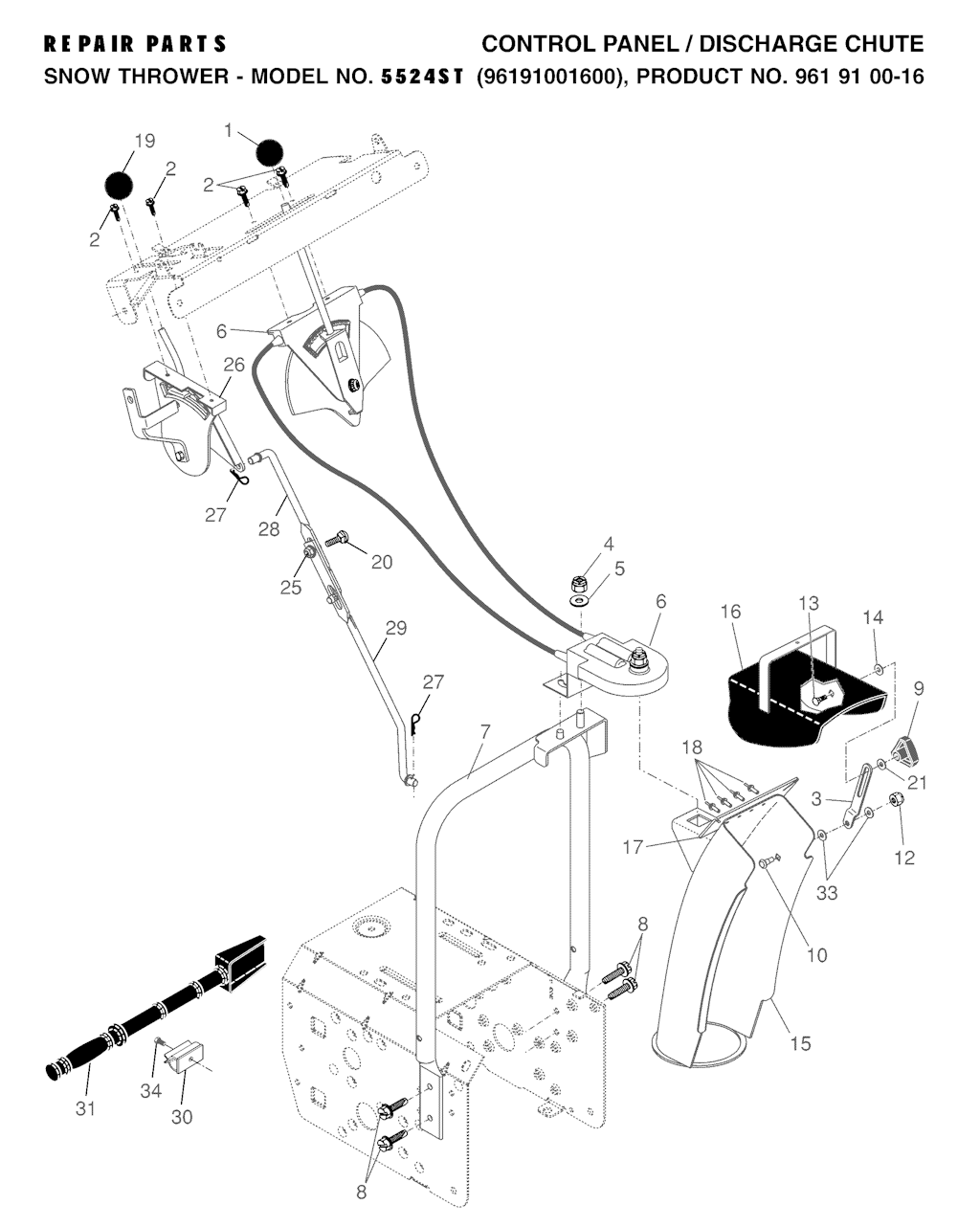 REPAIR PARTS CONTROL PANEL / DISCHARGE CHUTE
SNOW THROWER - MODEL NO. 5524ST (96191001600), PRODUCT NO. 961 91 00-16

19
1
2
2
2
6
26
27
28
20
25
29
27
4
5
6
16
13
14
9
7
18
21
3
17
12
33
10
8
15
31
34
30
8