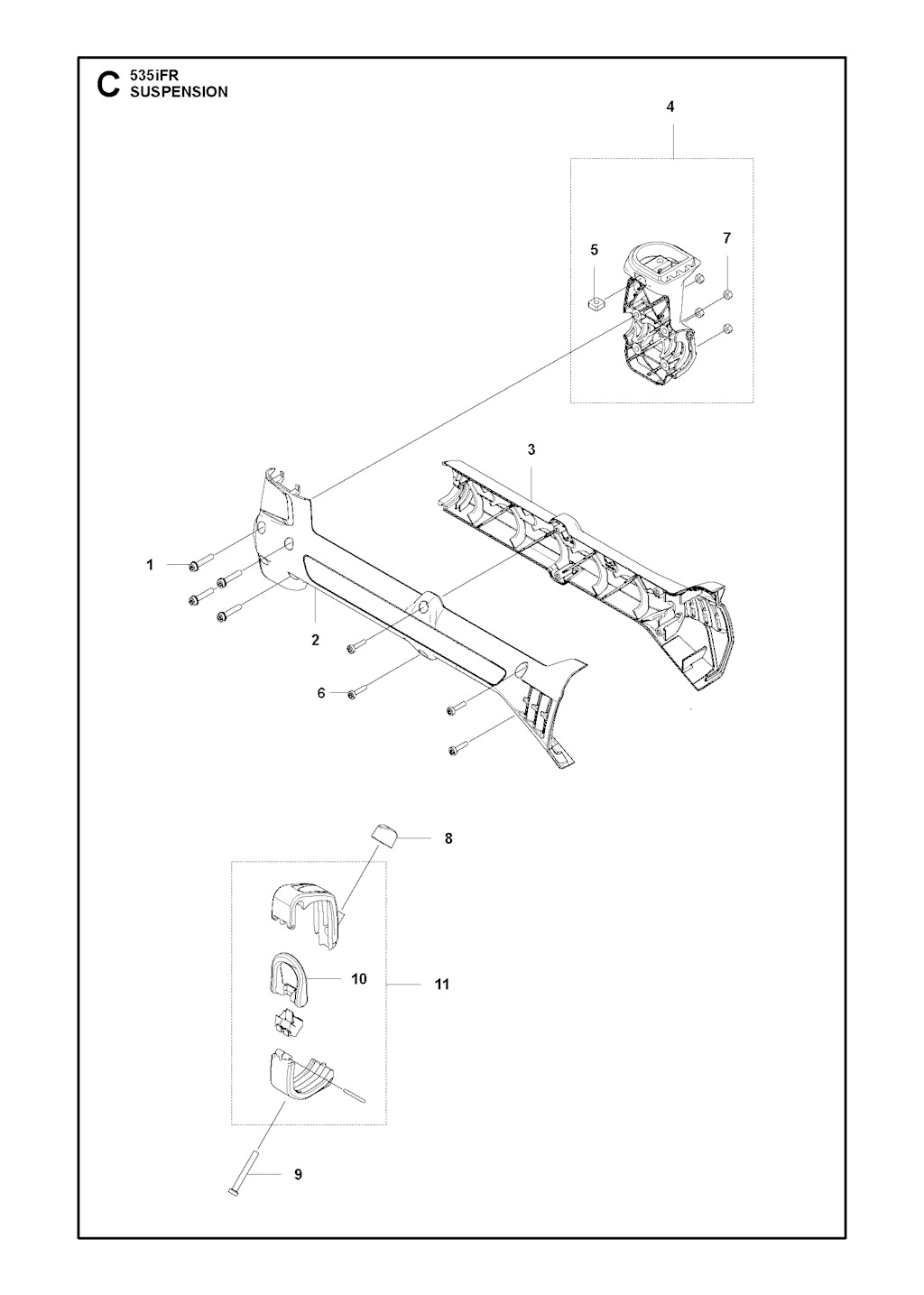 C 535iFR
SUSPENSION

4

5

7

3

1

2

6

8

10

11

9