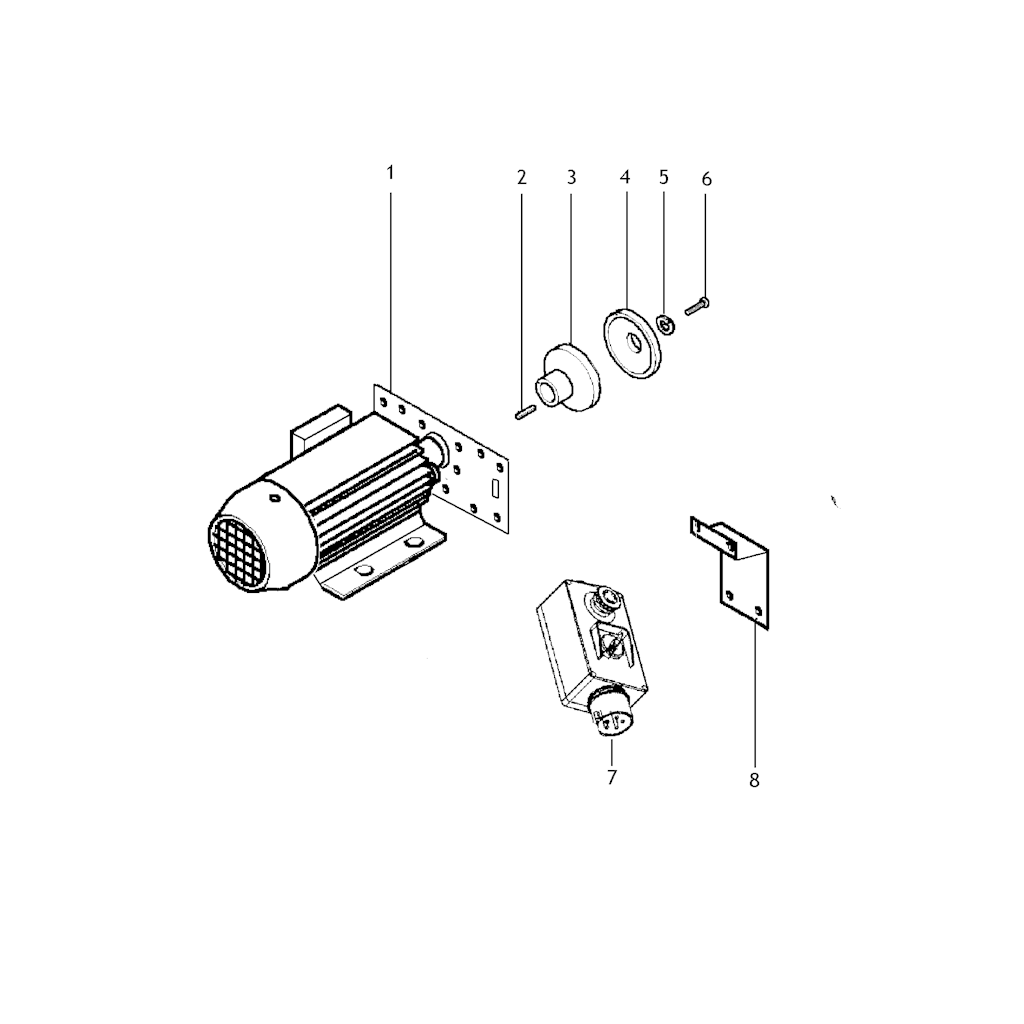 1
2
3
4
5
6
7
8