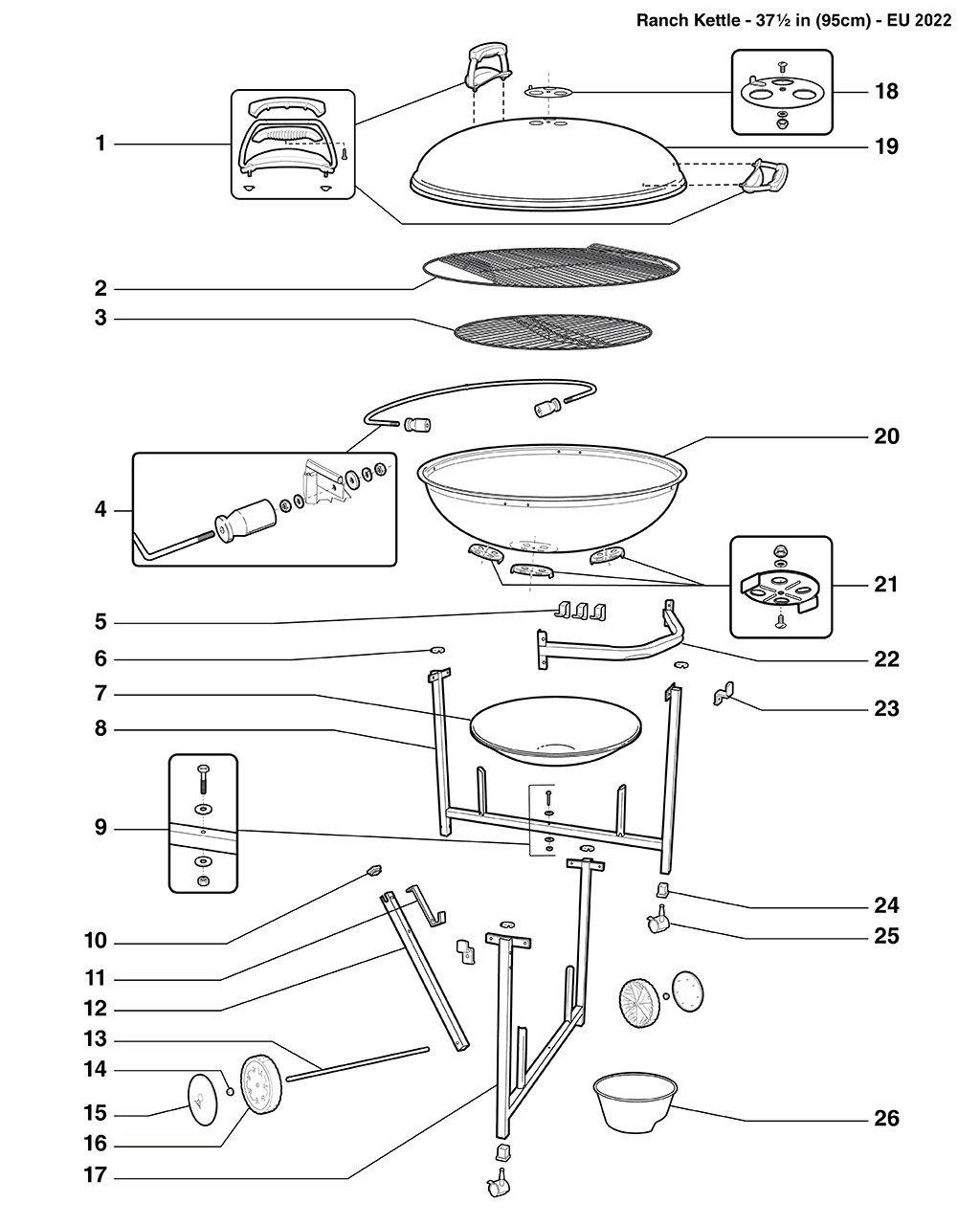 Ranch Kettle - 37½ in (95cm) - EU 2022

1
2
3
4
5
6
7
8
9
10
11
12
13
14
15
16
17
18
19
20
21
22
23
24
25
26