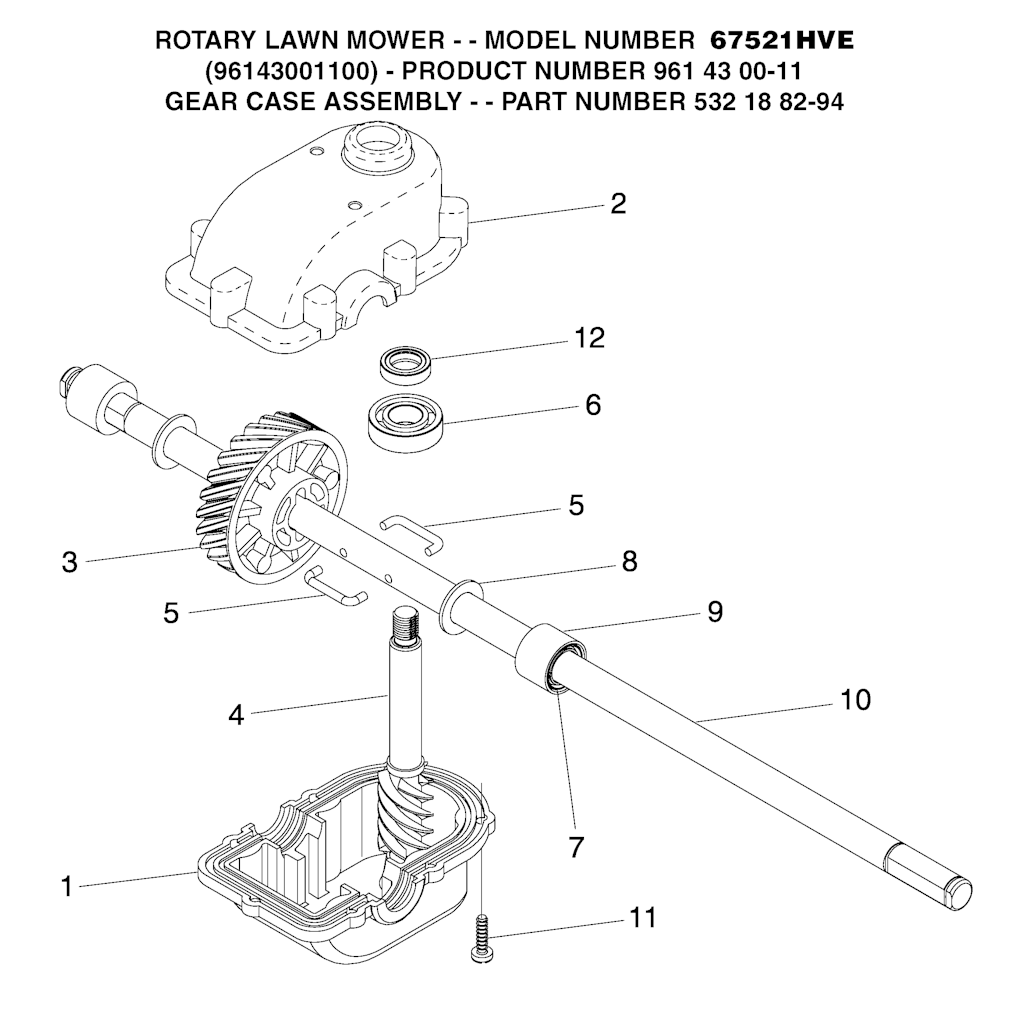 ROTARY LAWN MOWER - - MODEL NUMBER 67521HVE
(96143001100) - PRODUCT NUMBER 961 43 00-11
GEAR CASE ASSEMBLY - - PART NUMBER 532 18 82-94

2
12
6
5
3
8
5
9
4
10
7
1
11