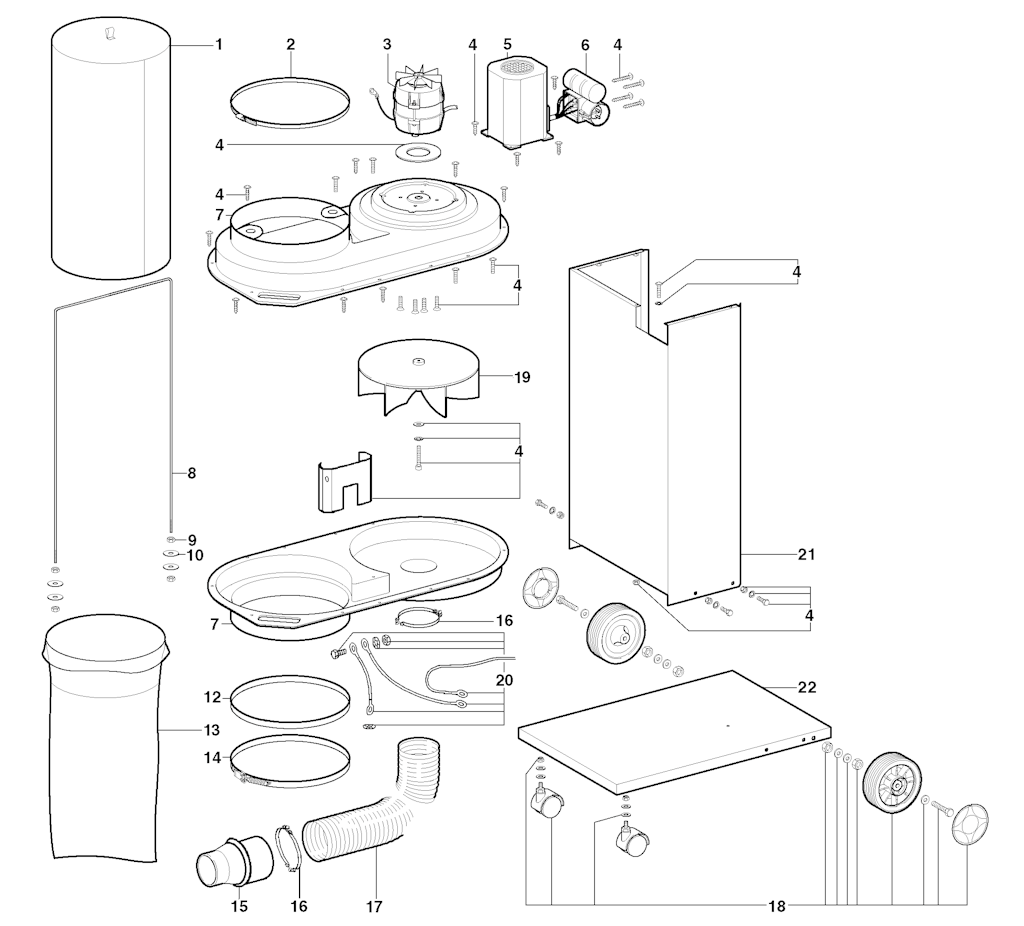 1
2
3
4
5
6
4
4
4
7
4
4
19
4
8
9
10
21
4
7
16
20
22
12
13
14
15
16
17
18