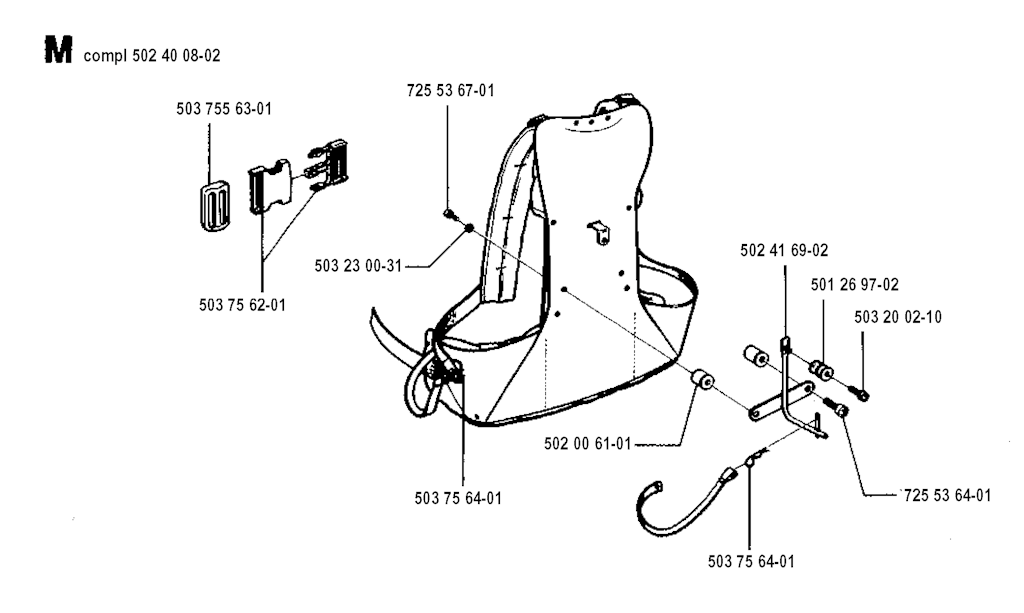 M compl 502 40 08-02

503 755 63-01

725 53 67-01

503 23 00-31

503 75 62-01

502 41 69-02

501 26 97-02

503 20 02-10

502 00 61-01

503 75 64-01

725 53 64-01

503 75 64-01