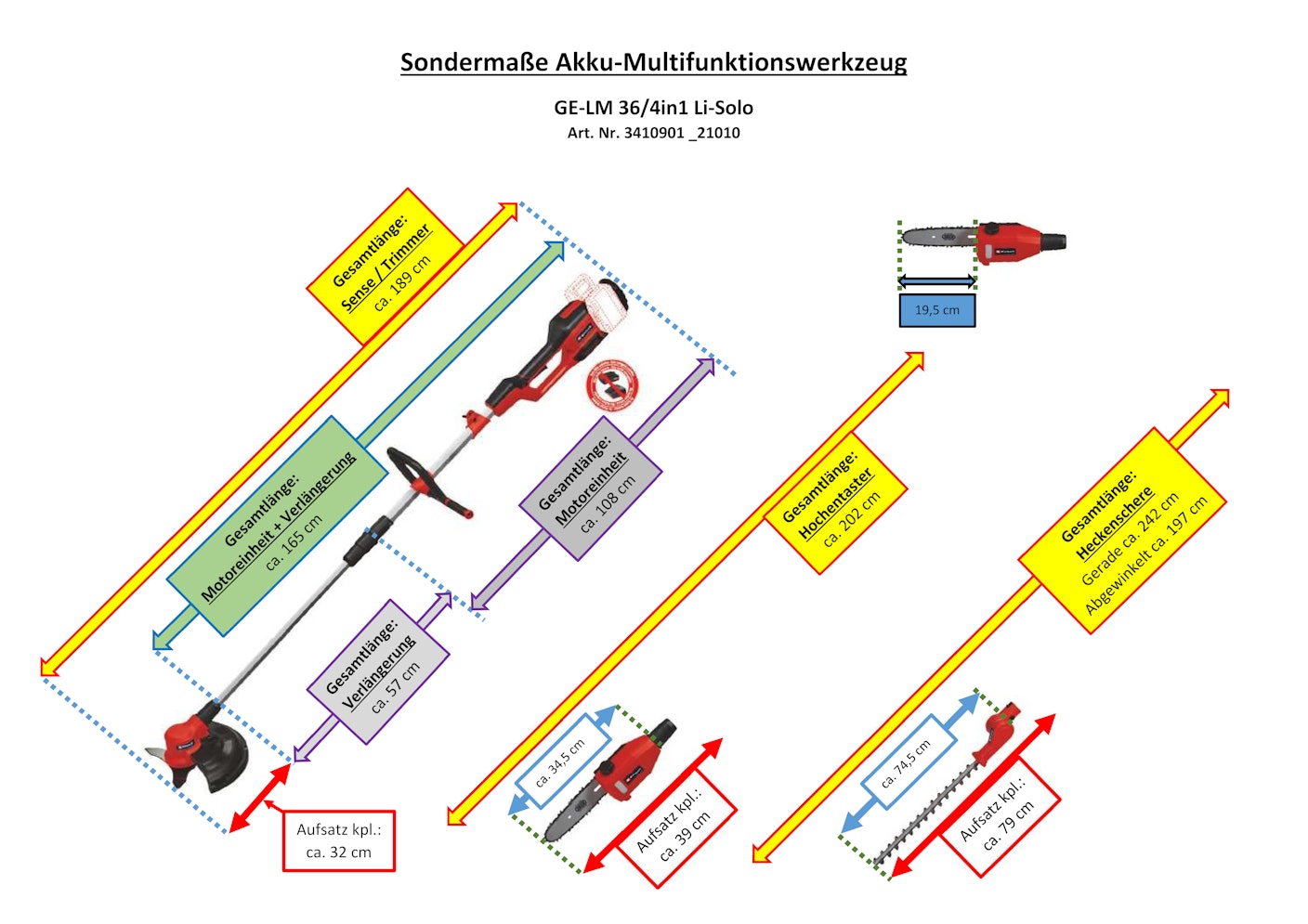 Sondermaße Akku-Multifunktionswerkzeug

GE-LM 36/4in1 Li-Solo
Art. Nr. 3410901 _21010

Gesamtlänge:
Sense / Trimmer
ca. 189 cm

Gesamtlänge:
Motoreinheit + Verlängerung
ca. 165 cm

Gesamtlänge:
Motoreinheit
ca. 108 cm

Gesamtlänge:
Verlängerung
ca. 57 cm

Aufsatz kpl.:
ca. 32 cm

19,5 cm

Gesamtlänge:
Hochentaster
ca. 202 cm

ca. 34,5 cm

Aufsatz kpl.:
ca. 39 cm

Gesamtlänge:
Heckenschere
Gerade ca. 242 cm
Abgewinkelt ca. 197 cm

ca. 74,5 cm

Aufsatz kpl.:
ca. 79 cm