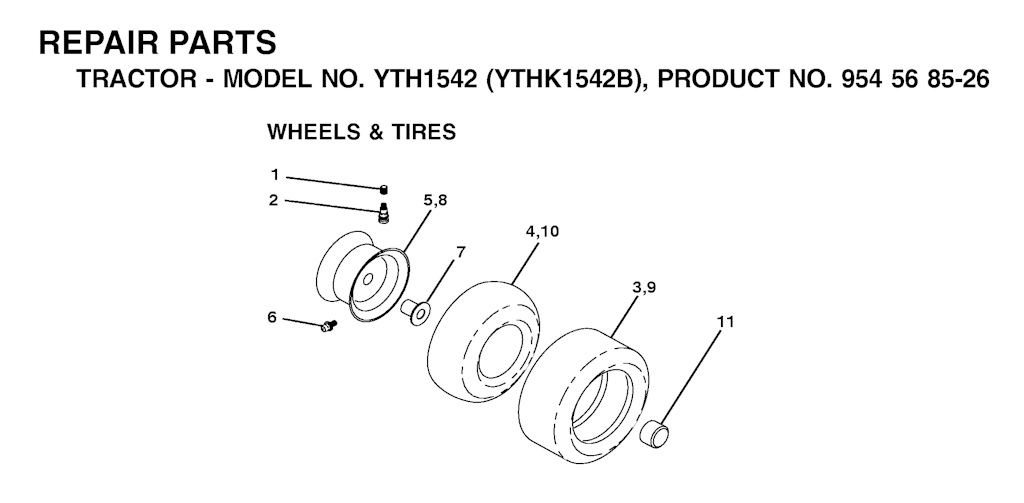 REPAIR PARTS
TRACTOR - MODEL NO. YTH1542 (YTHK1542B), PRODUCT NO. 954 56 85-26

WHEELS & TIRES

1
2
5,8
4,10
7
3,9
6
11