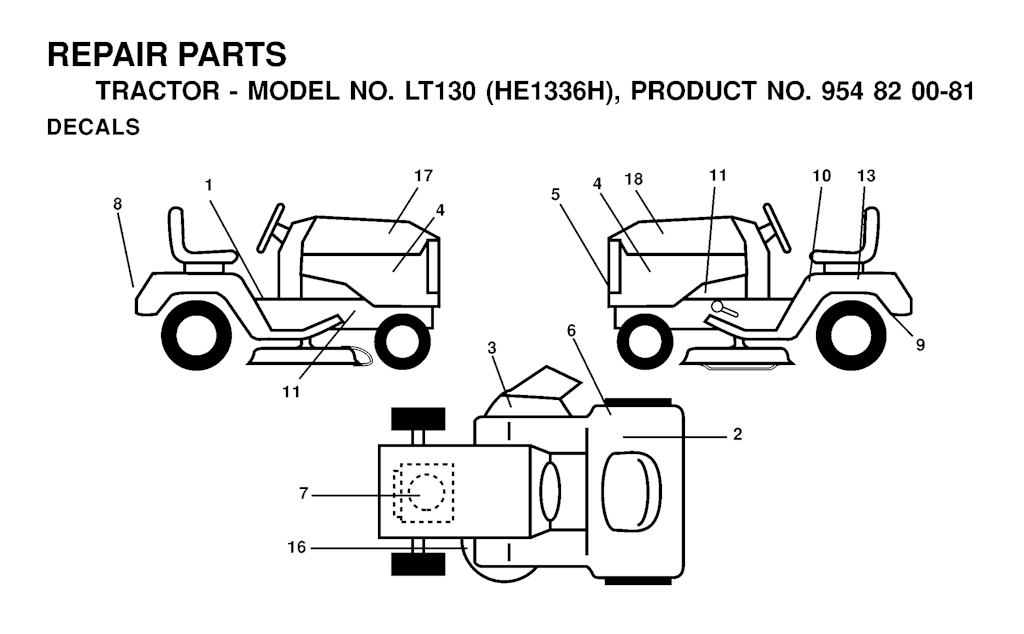 REPAIR PARTS
TRACTOR - MODEL NO. LT130 (HE1336H), PRODUCT NO. 954 82 00-81
DECALS

8
1
17
4
11
5
4
18
11
10
13
9
3
6
2
7
16