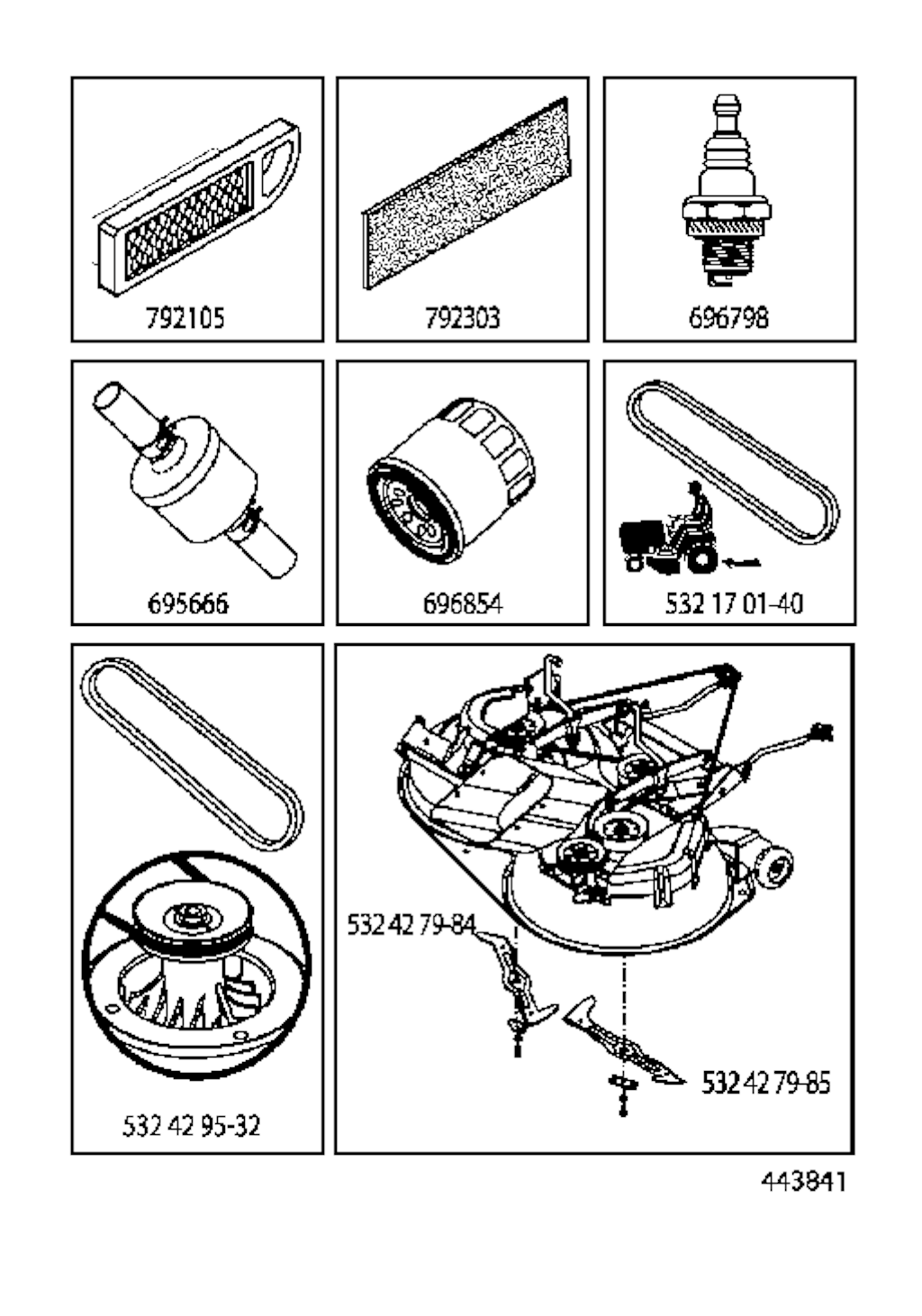 792105

792303

696798

695666

696854

532 17 01-40

532 42 95-32

532 42 79-84

532 42 79-85

443841