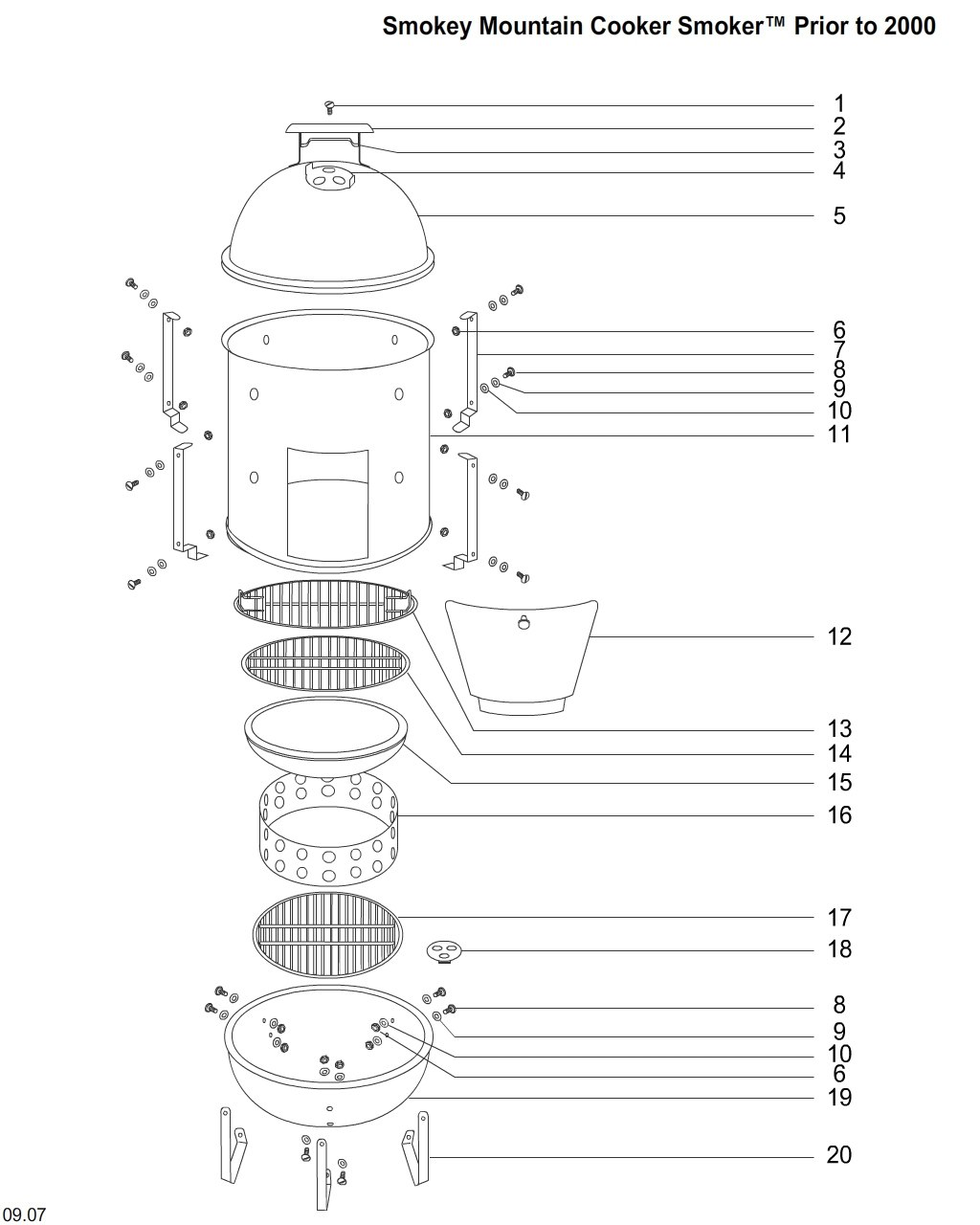 Smokey Mountain Cooker Smoker™ Prior to 2000

1
2
3
4
5
6
7
8
9
10
11
12
13
14
15
16
17
18
8
9
10
6
19
20

09.07