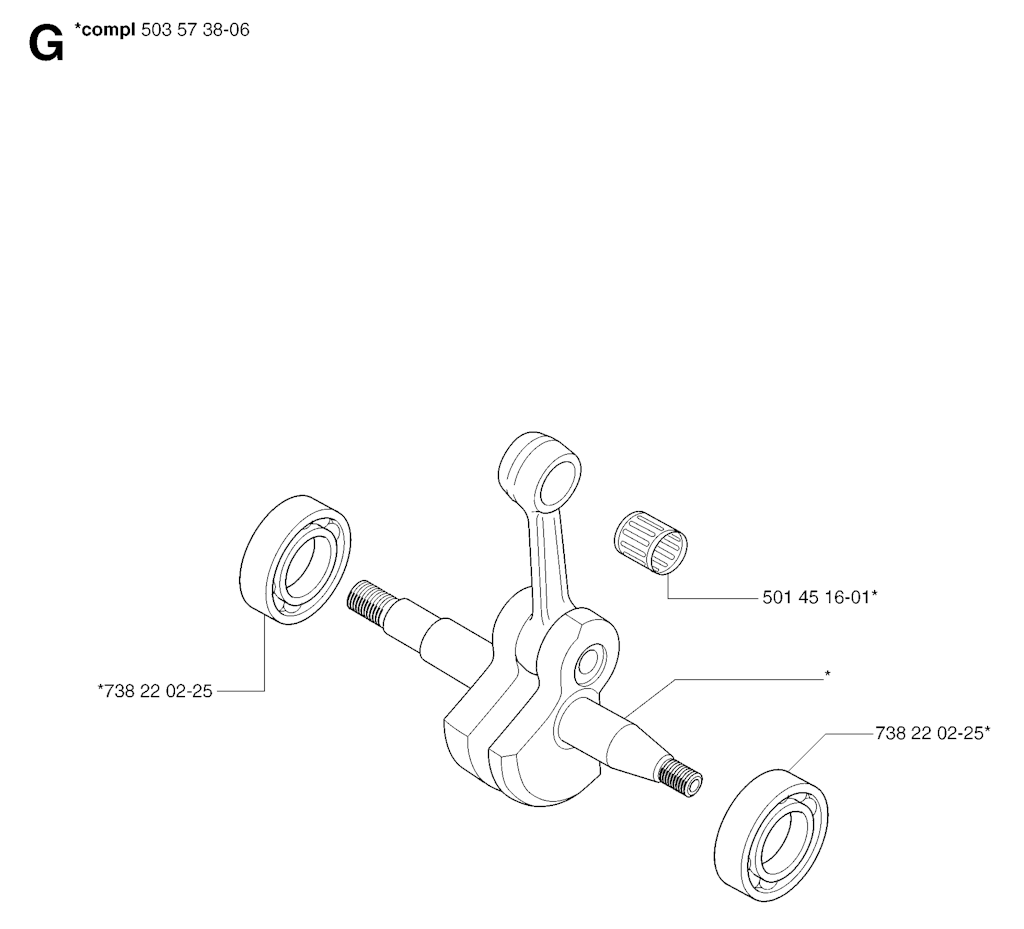 G *compl 503 57 38-06

501 45 16-01*

*738 22 02-25

*

738 22 02-25*